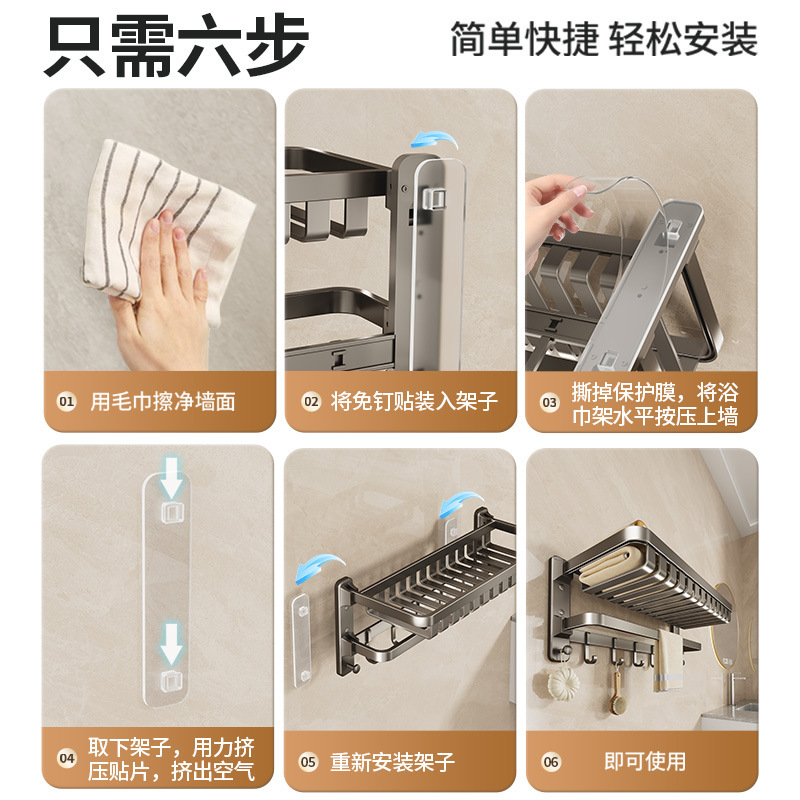 只需六步

简单快捷 轻松安装

01 用毛巾擦净墙面

02 将免钉贴装入架子

03 撕掉保护膜，将浴巾架水平按压上墙

04 取下架子，用力挤压贴片，挤出空气

05 重新安装架子

06 即可使用