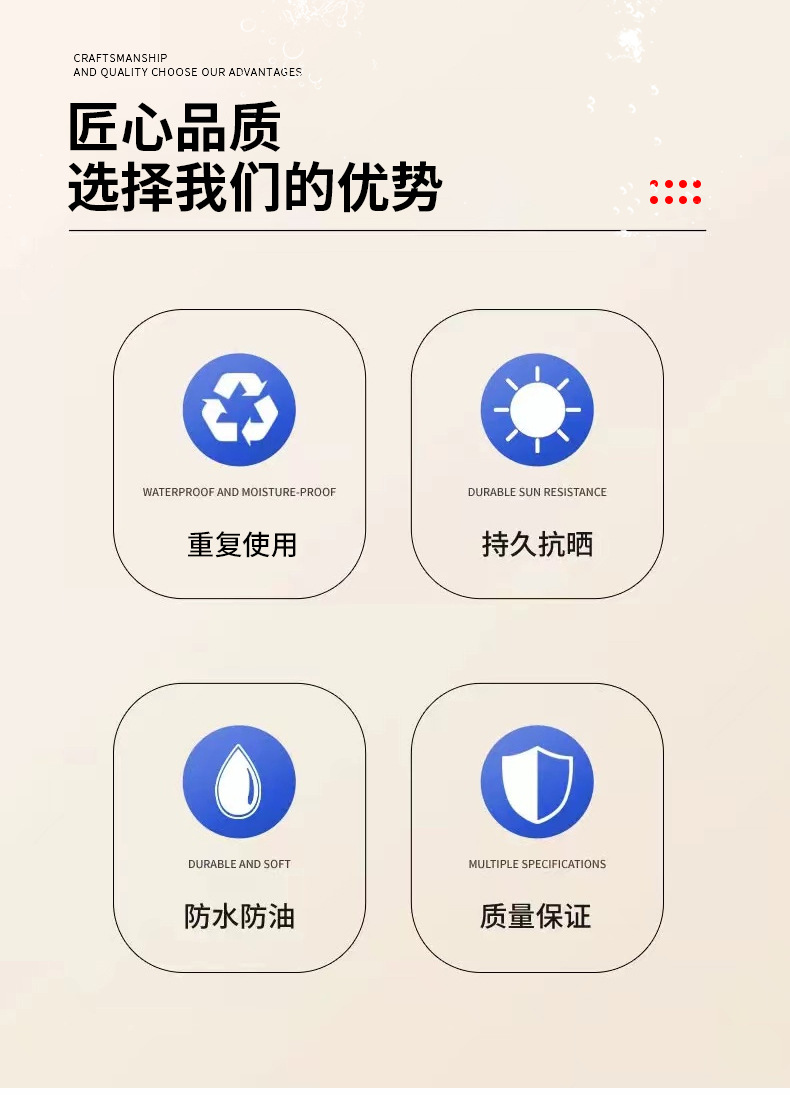 CRAFTSMANSHIP
AND QUALITY CHOOSE OUR ADVANTAGES

匠心品质
选择我们的优势

WATERPROOF AND MOISTURE-PROOF

重复使用

DURABLE SUN RESISTANCE

持久抗晒

DURABLE AND SOFT

防水防油

MULTIPLE SPECIFICATIONS

质量保证