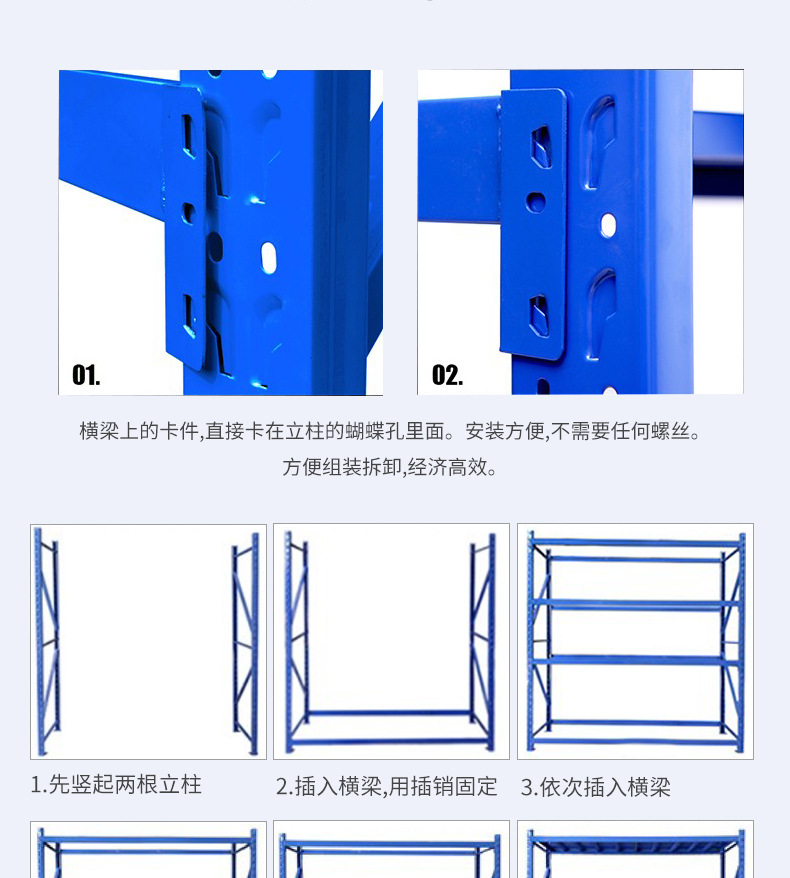 01.

02.

横梁上的卡件,直接卡在立柱的蝴蝶孔里面。安装方便,不需要任何螺丝。

方便组装拆卸,经济高效。

1.先竖起两根立柱

2.插入横梁,用插销固定

3.依次插入横梁