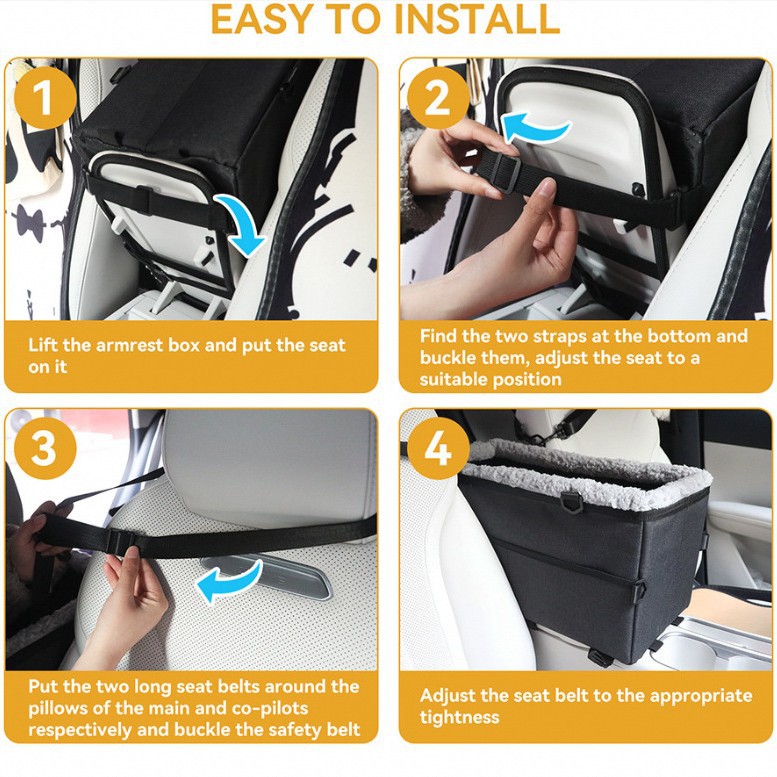 EASY TO INSTALL

1

Lift the armrest box and put the seat on it

2

Find the two straps at the bottom and buckle them, adjust the seat to a suitable position

3

Put the two long seat belts around the pillows of the main and co-pilots respectively and buckle the safety belt

4

Adjust the seat belt to the appropriate tightness