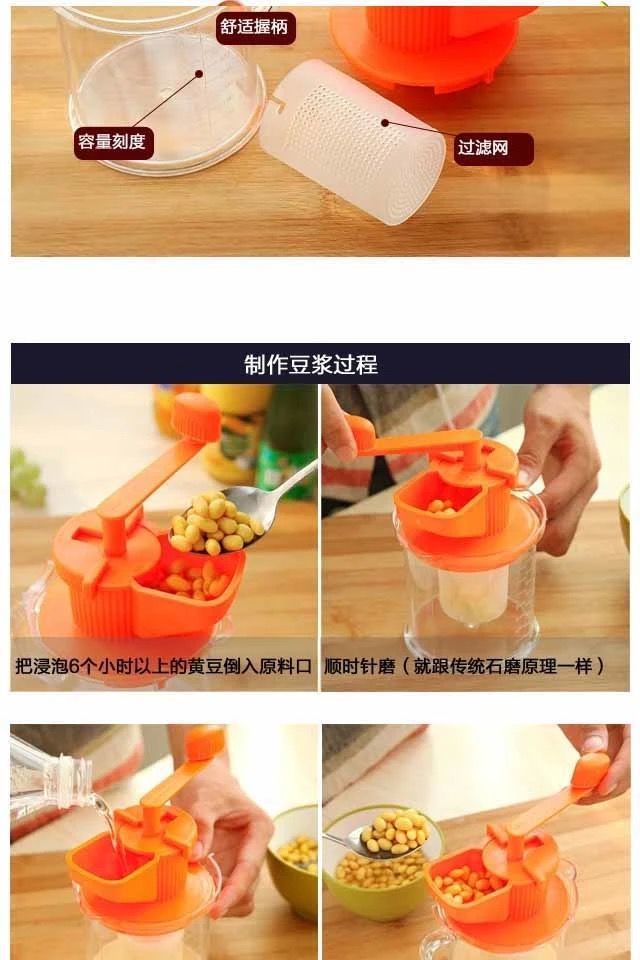 舒适握柄

容量刻度

过滤网

制作豆浆过程

把浸泡6个小时以上的黄豆倒入原料口

顺时针磨（就跟传统石磨原理一样）