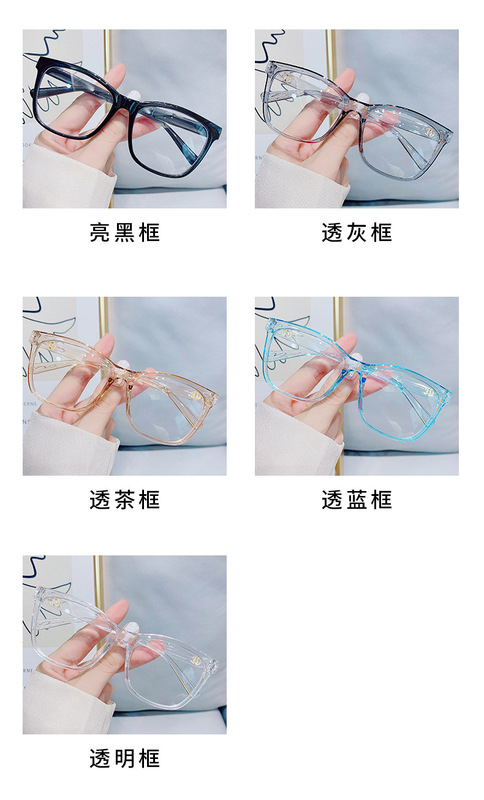 亮黑框

透灰框

透茶框

透蓝框

透明框