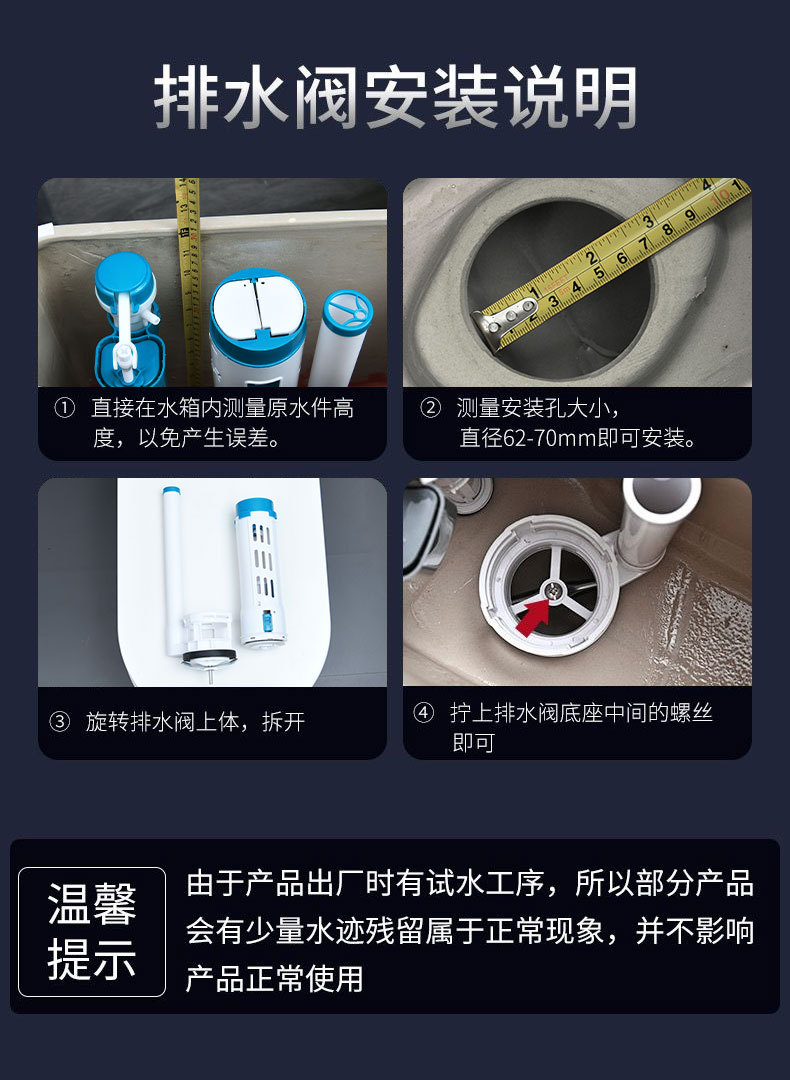 排水阀安装说明

① 直接在水箱内测量原水件高度，以免产生误差。

② 测量安装孔大小，直径62-70mm即可安装。

③ 旋转排水阀上体，拆开

④ 拧上排水阀底座中间的螺丝即可

温馨提示

由于产品出厂时有试水工序，所以部分产品会有少量水迹残留属于正常现象，并不影响产品正常使用