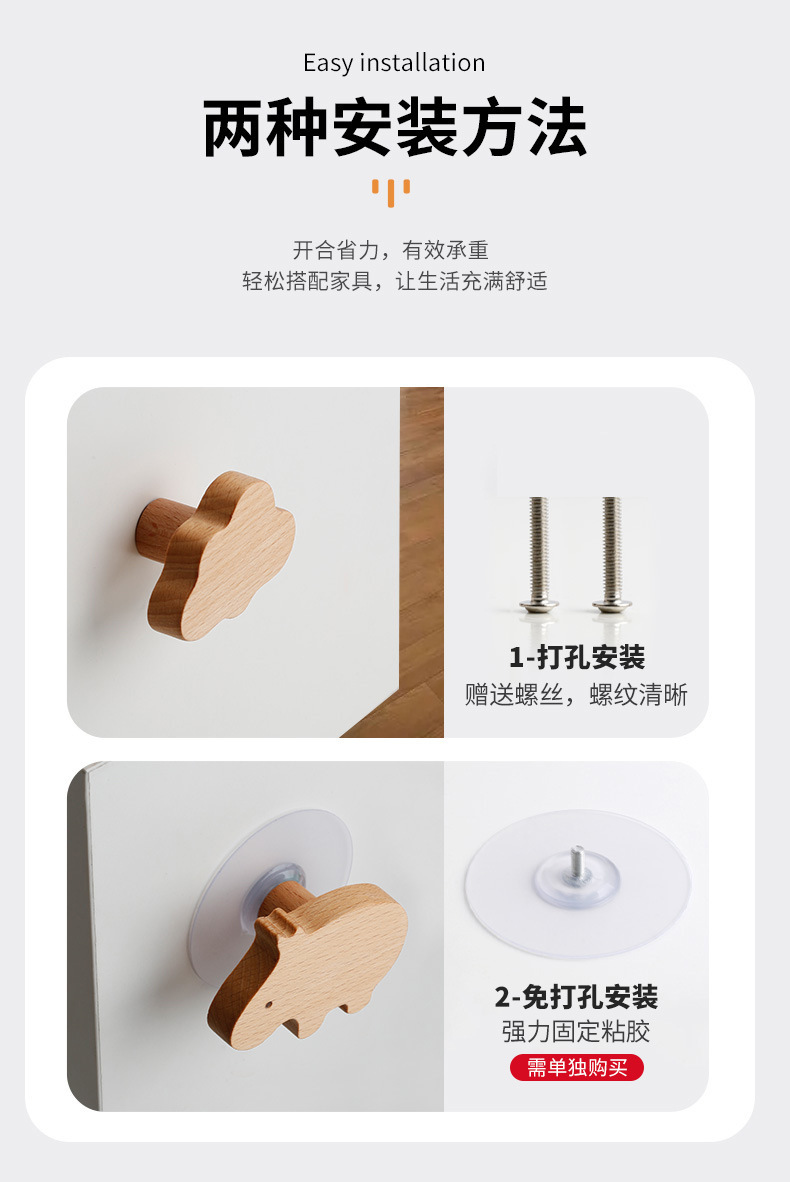 Easy installation

两种安装方法

开合省力，有效承重
轻松搭配家具，让生活充满舒适

1-打孔安装
赠送螺丝，螺纹清晰

2-免打孔安装
强力固定粘胶
需单独购买