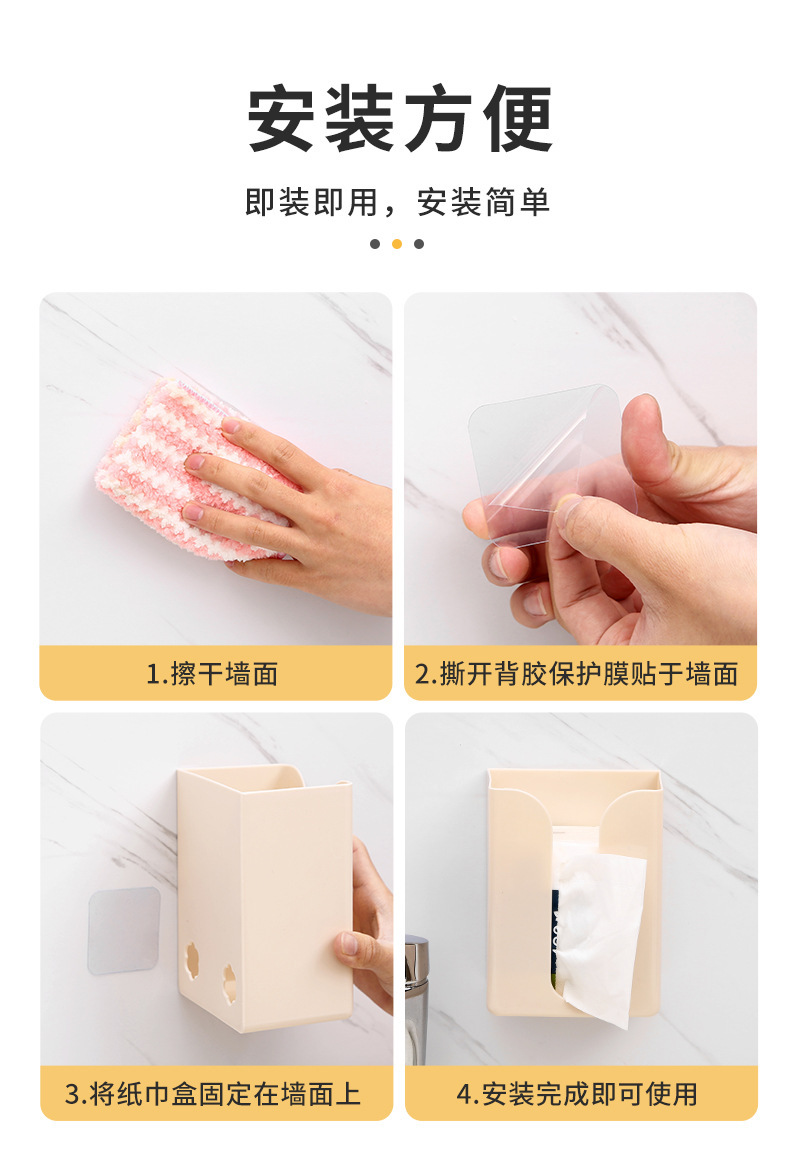 安装方便

即装即用，安装简单

1.擦干墙面

2.撕开背胶保护膜贴于墙面

3.将纸巾盒固定在墙面上

4.安装完成即可使用