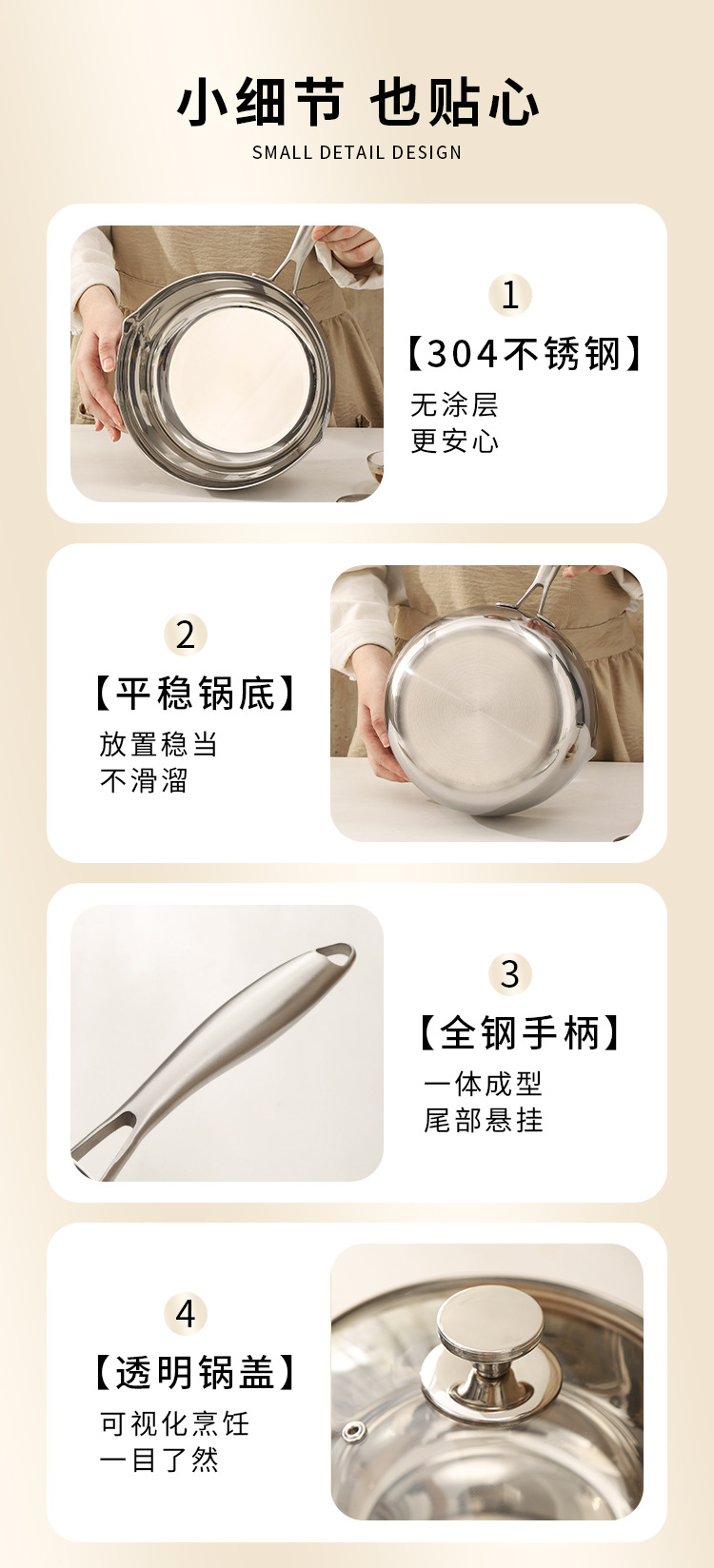 小细节 也贴心
SMALL DETAIL DESIGN

1
【304不锈钢】
无涂层
更安心

2
【平稳锅底】
放置稳当
不滑溜

3
【全钢手柄】
一体成型
尾部悬挂

4
【透明锅盖】
可视化烹饪
一目了然