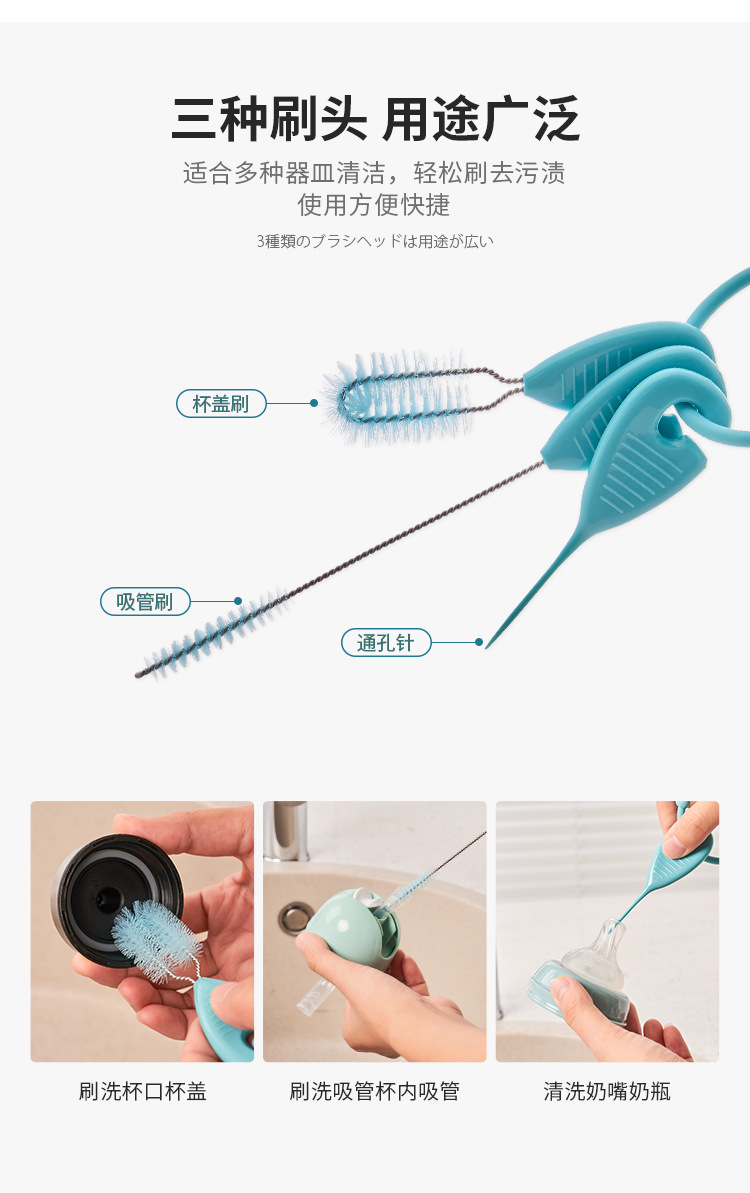 三种刷头 用途广泛

适合多种器皿清洁，轻松刷去污渍
使用方便快捷

3種類のブラシヘッドは用途が広い

杯盖刷

吸管刷

通孔针

刷洗杯口杯盖

刷洗吸管杯内吸管

清洗奶嘴奶瓶