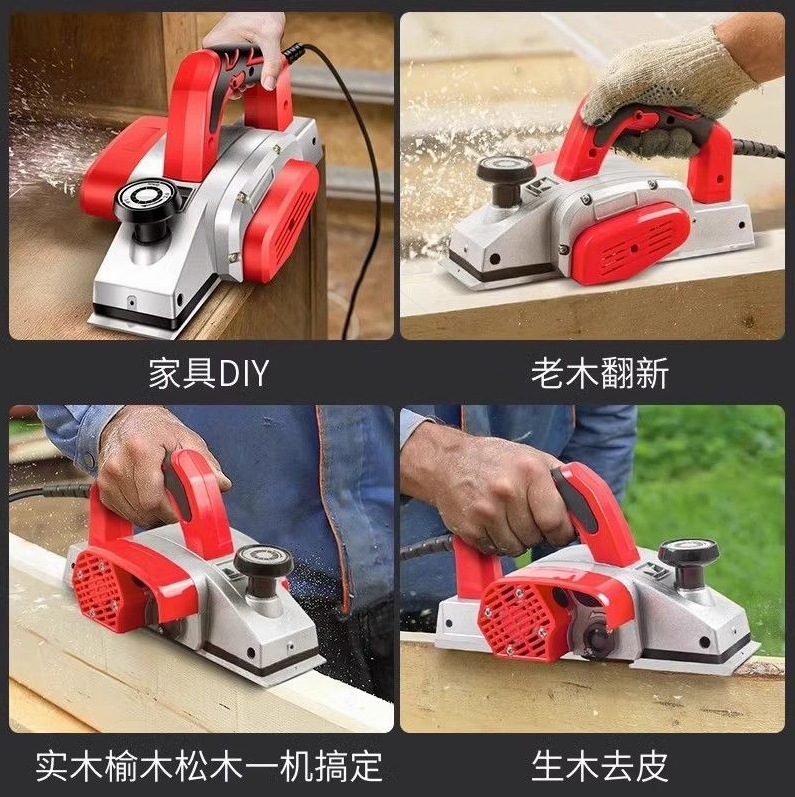 家具DIY

老木翻新

实木榆木松木一机搞定

生木去皮