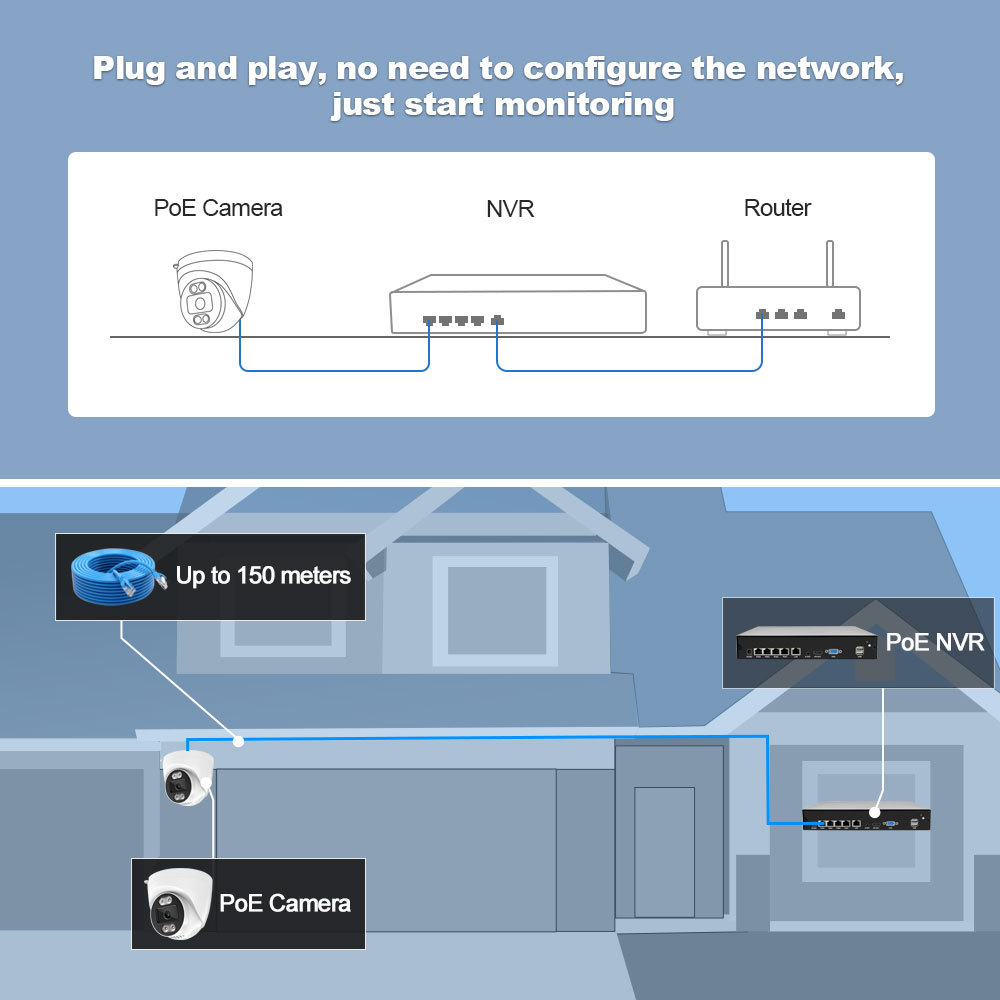 Plug and play, no need to configure the network, just start monitoring

PoE Camera

NVR

Router

Up to 150 meters

PoE NVR

PoE Camera