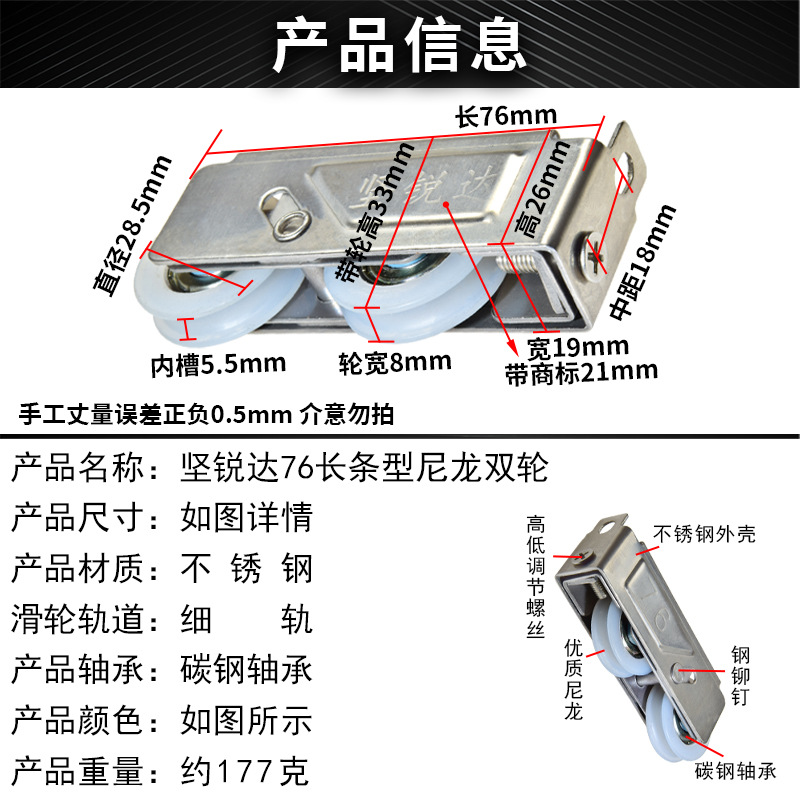 产品信息

长76mm

直径28.5mm

坚锐达

带轮高33mm

高26mm

中距18mm

内槽5.5mm

轮宽8mm

宽19mm
带商标21mm

手工丈量误差正负0.5mm 介意勿拍

产品名称：坚锐达76长条型尼龙双轮
产品尺寸：如图详情
产品材质：不 锈 钢
滑轮轨道：细 轨
产品轴承：碳钢轴承
产品颜色：如图所示
产品重量：约177克

高低调节螺丝

不锈钢外壳

优质尼龙

钢铆钉

碳钢轴承