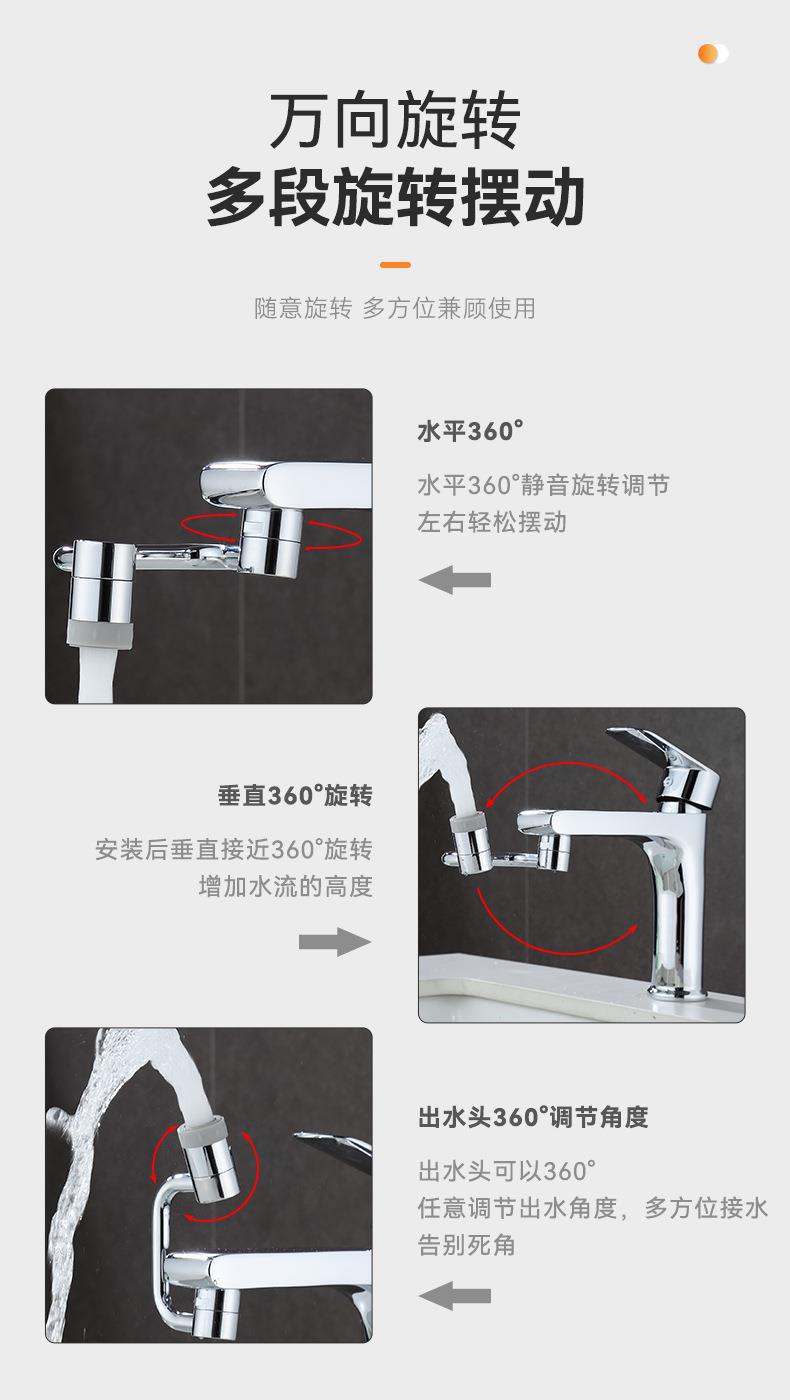 万向旋转
多段旋转摆动

随意旋转 多方位兼顾使用

水平360°

水平360°静音旋转调节
左右轻松摆动

垂直360°旋转

安装后垂直接近360°旋转
增加水流的高度

出水头360°调节角度

出水头可以360°
任意调节出水角度，多方位接水
告别死角