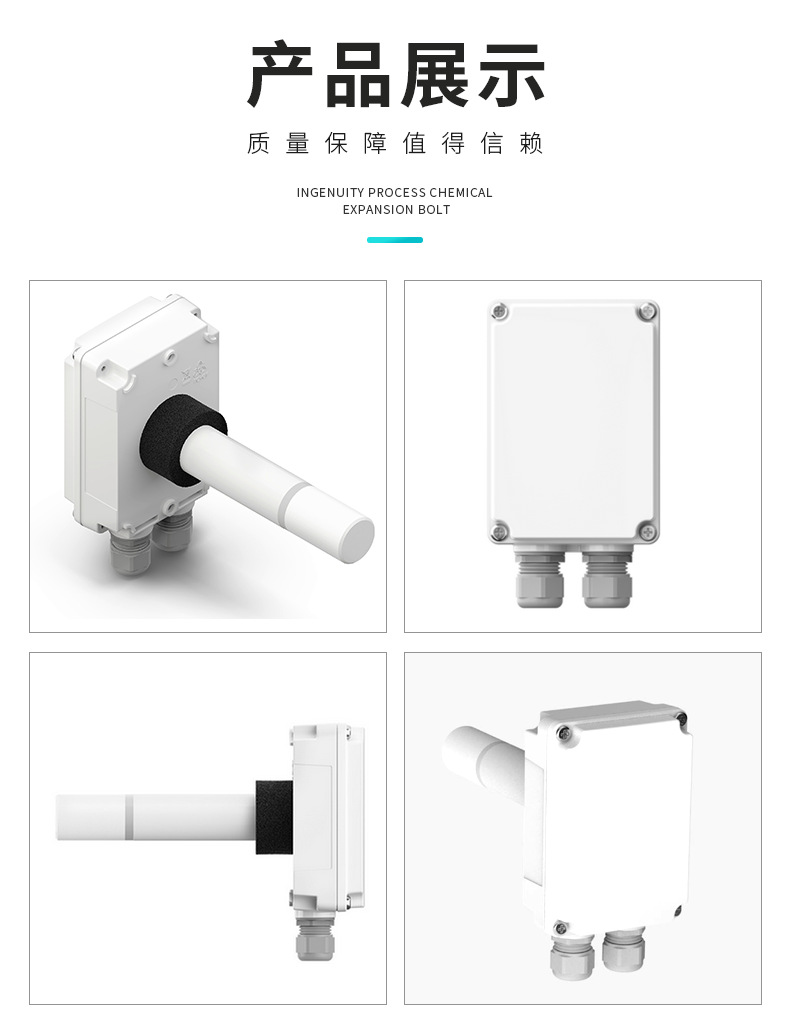 产品展示

质量保障值得信赖

INGENUITY PROCESS CHEMICAL EXPANSION BOLT