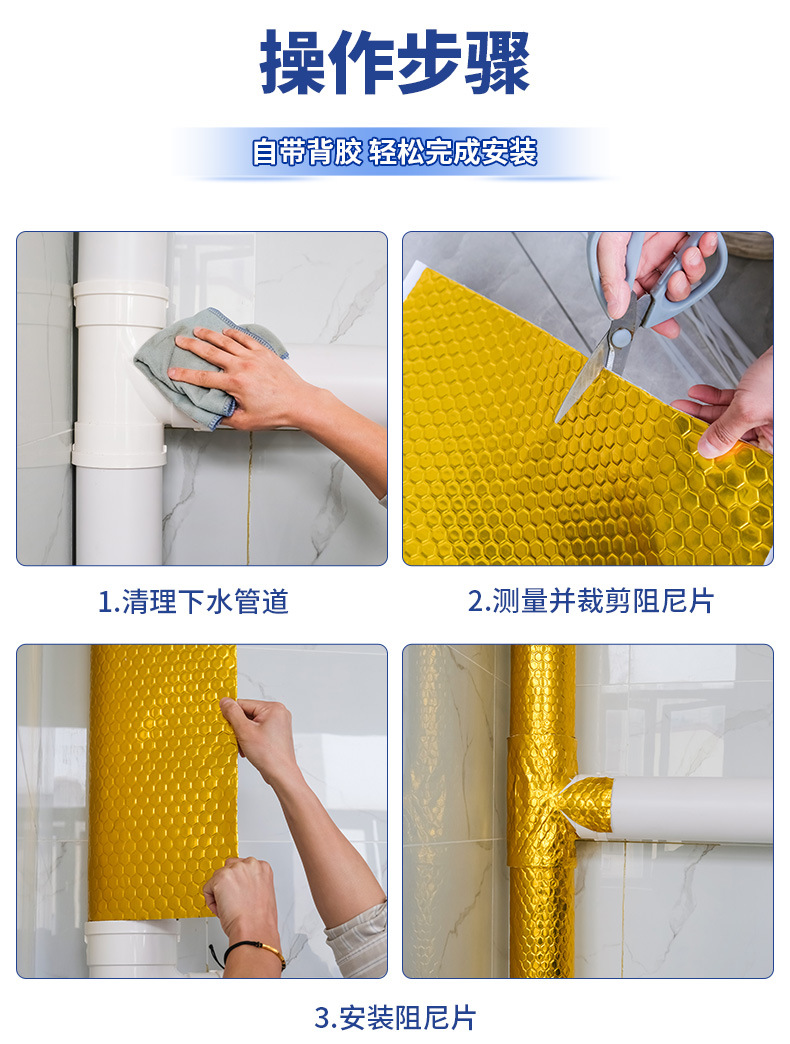 操作步骤

自带背胶 轻松完成安装

1.清理下水管道

2.测量并裁剪阻尼片

3.安装阻尼片