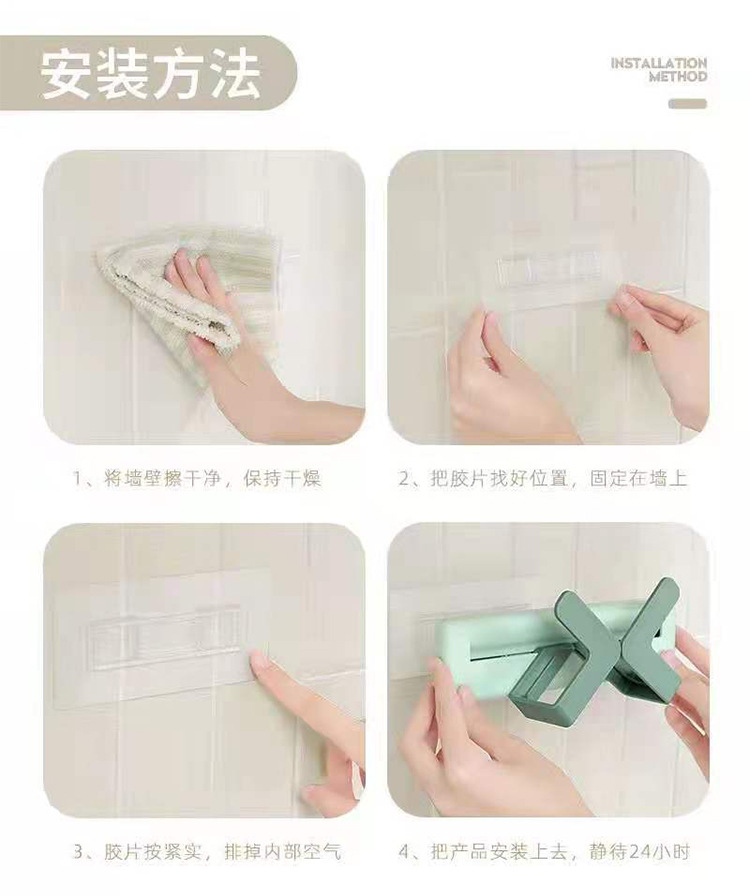 安装方法

INSTALLATION METHOD

1、将墙壁擦干净，保持干燥

2、把胶片找好位置，固定在墙上

3、胶片按紧实，排掉内部空气

4、把产品安装上去，静待24小时