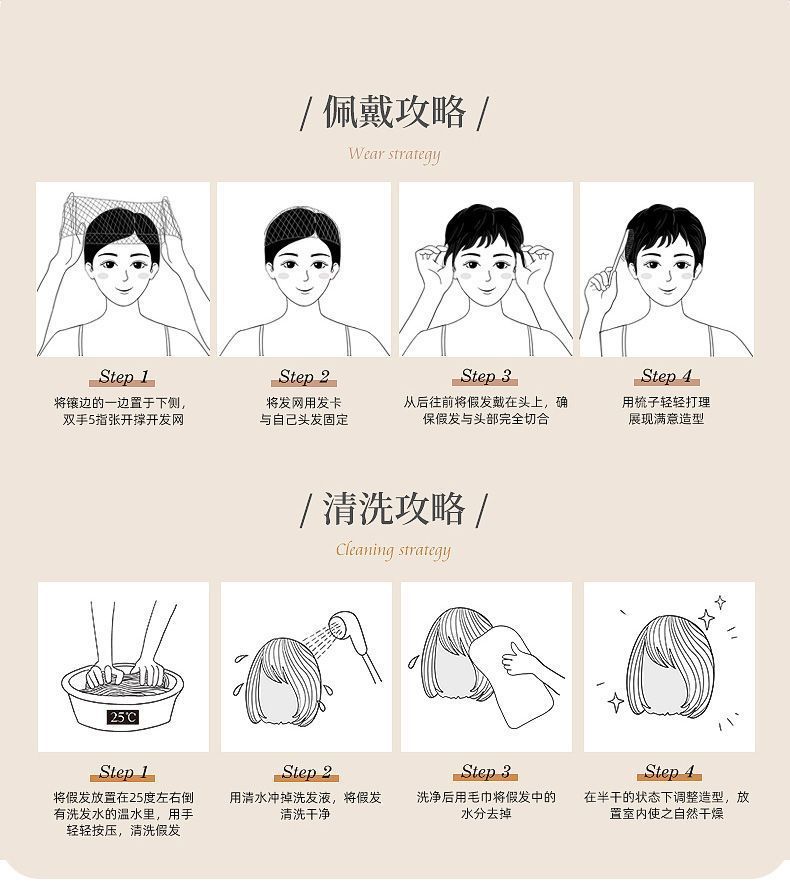 / 佩戴攻略 /

Wear strategy

Step 1
将镶边的一边置于下侧，双手5指张开撑开发网

Step 2
将发网用发卡与自己头发固定

Step 3
从后往前将假发戴在头上，确保假发与头部完全切合

Step 4
用梳子轻轻打理展现满意造型

/ 清洗攻略 /

Cleaning strategy

25℃

Step 1
将假发放置在25度左右倒有洗发水的温水里，用手轻轻按压，清洗假发

Step 2
用清水冲掉洗发液，将假发清洗干净

Step 3
洗净后用毛巾将假发中的水分去掉

Step 4
在半干的状态下调整造型，放置室内使之自然干燥