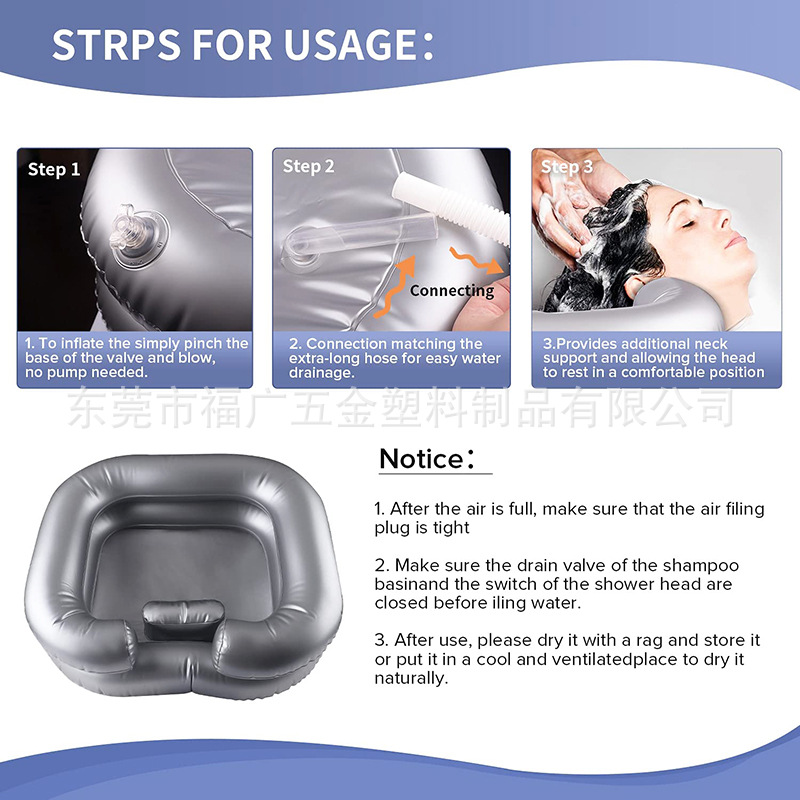 STRPS FOR USAGE:

Step 1

1. To inflate the simply pinch the base of the valve and blow, no pump needed.

Step 2

Connecting

2. Connection matching the extra-long hose for easy water drainage.

Step 3

3.Provides additional neck support and allowing the head to rest in a comfortable position

东莞市福广五金塑料制品有限公司

Notice:

1. After the air is full, make sure that the air filing plug is tight

2. Make sure the drain valve of the shampoo basinand the switch of the shower head are closed before iling water.

3. After use, please dry it with a rag and store it or put it in a cool and ventilatedplace to dry it naturally.