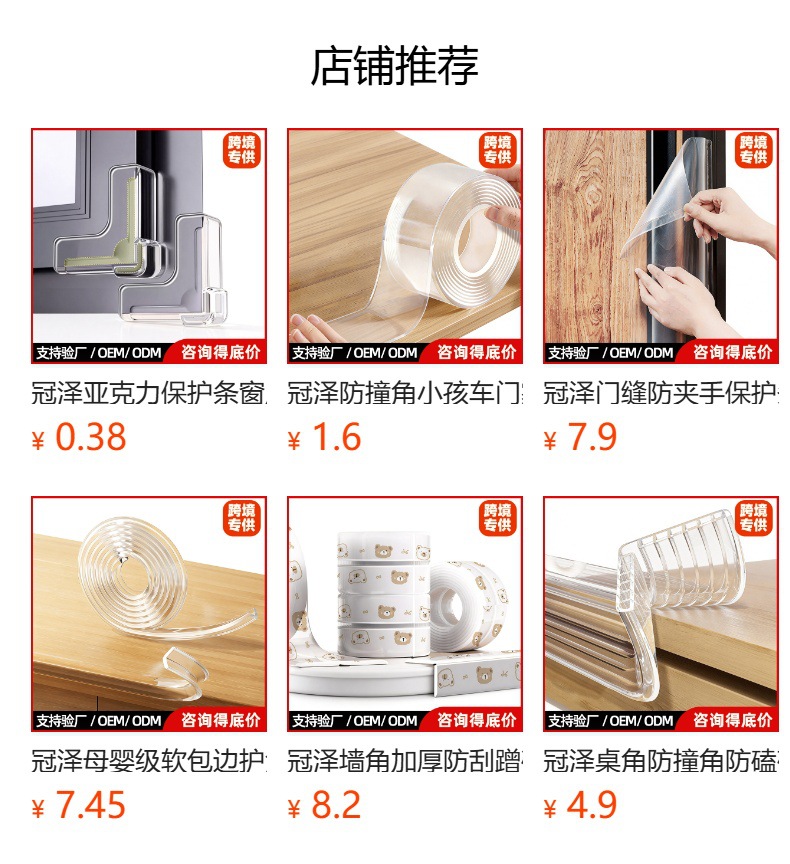 店铺推荐

跨境专供
支持验厂 / OEM/ ODM 咨询得底价
冠泽亚克力保护条窗
¥ 0.38

跨境专供
支持验厂 / OEM/ ODM 咨询得底价
冠泽防撞角小孩车门
¥ 1.6

跨境专供
支持验厂 / OEM/ ODM 咨询得底价
冠泽门缝防夹手保护
¥ 7.9

跨境专供
支持验厂 / OEM/ ODM 咨询得底价
冠泽母婴级软包边护
¥ 7.45

跨境专供
支持验厂 / OEM/ ODM 咨询得底价
冠泽墙角加厚防刮蹭
¥ 8.2

跨境专供
支持验厂 / OEM/ ODM 咨询得底价
冠泽桌角防撞角防磕
¥ 4.9