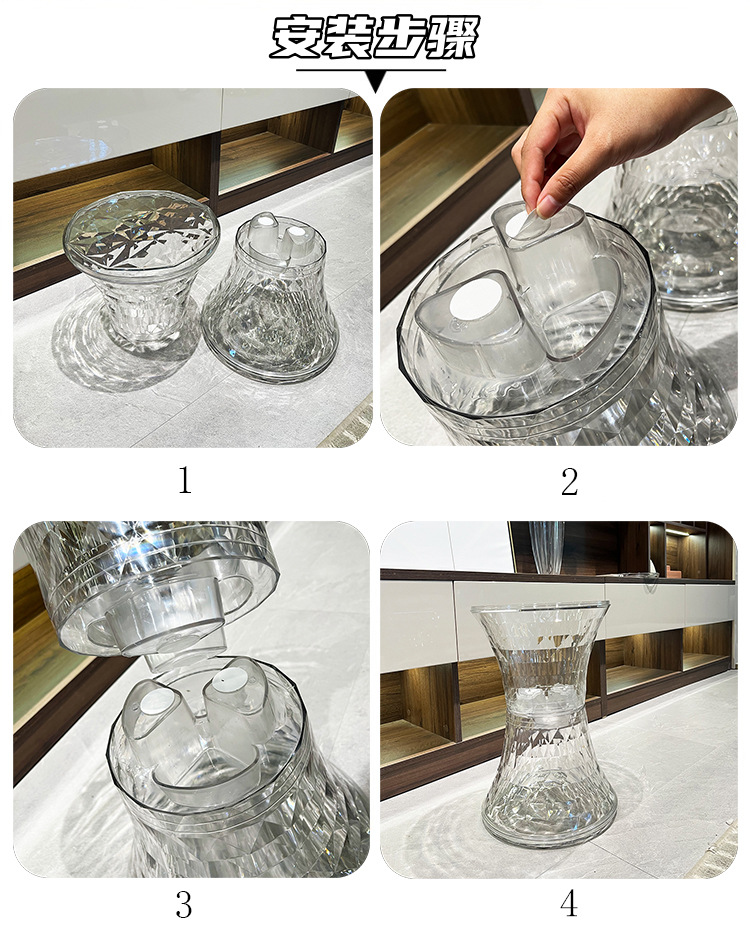 安装步骤

1

2

3

4