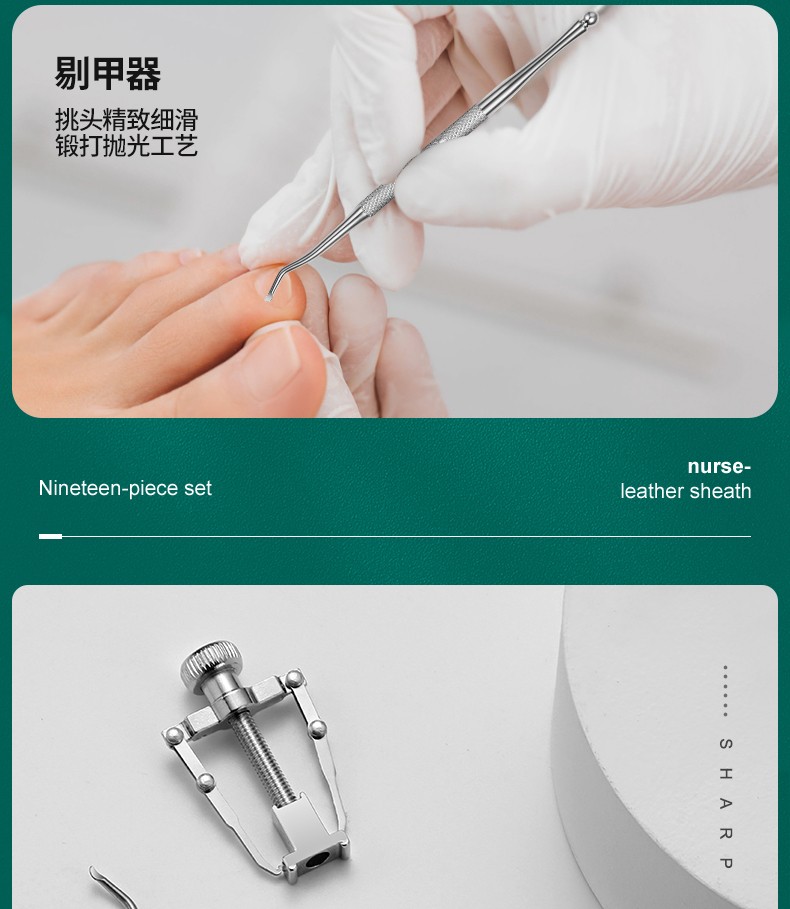 剔甲器

挑头精致细滑
锻打抛光工艺

Nineteen-piece set

nurse-
leather sheath

SHARP