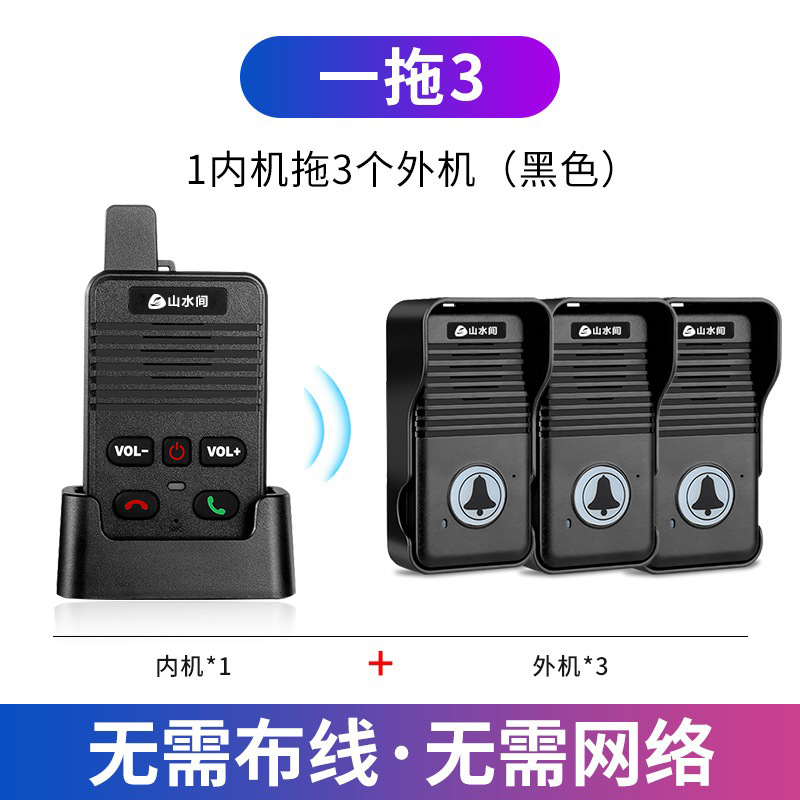 一拖3

1内机拖3个外机（黑色）

山水间

VOL- VOL+

山水间 山水间 山水间

内机*1 + 外机*3

无需布线·无需网络