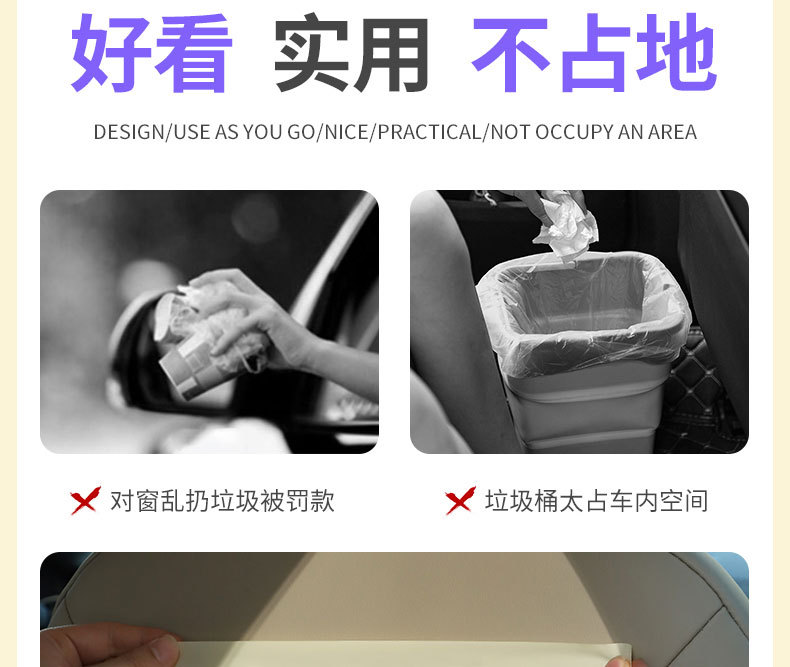 好看 实用 不占地

DESIGN/USE AS YOU GO/NICE/PRACTICAL/NOT OCCUPY AN AREA

对窗乱扔垃圾被罚款

垃圾桶太占车内空间