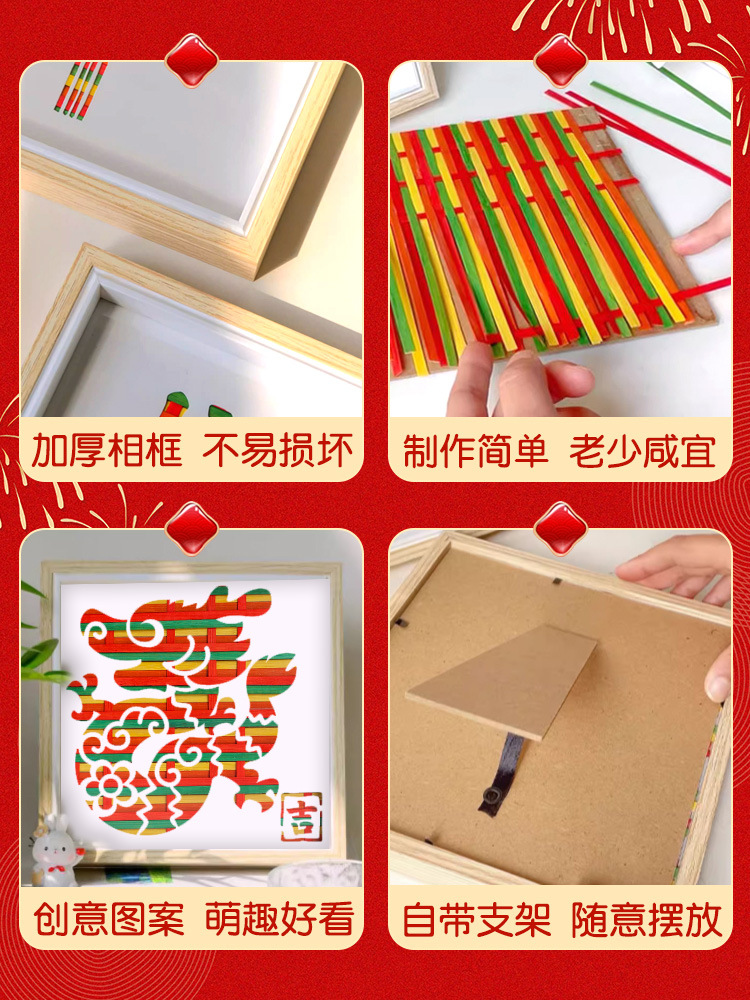 加厚相框 不易损坏

制作简单 老少咸宜

吉

创意图案 萌趣好看

自带支架 随意摆放