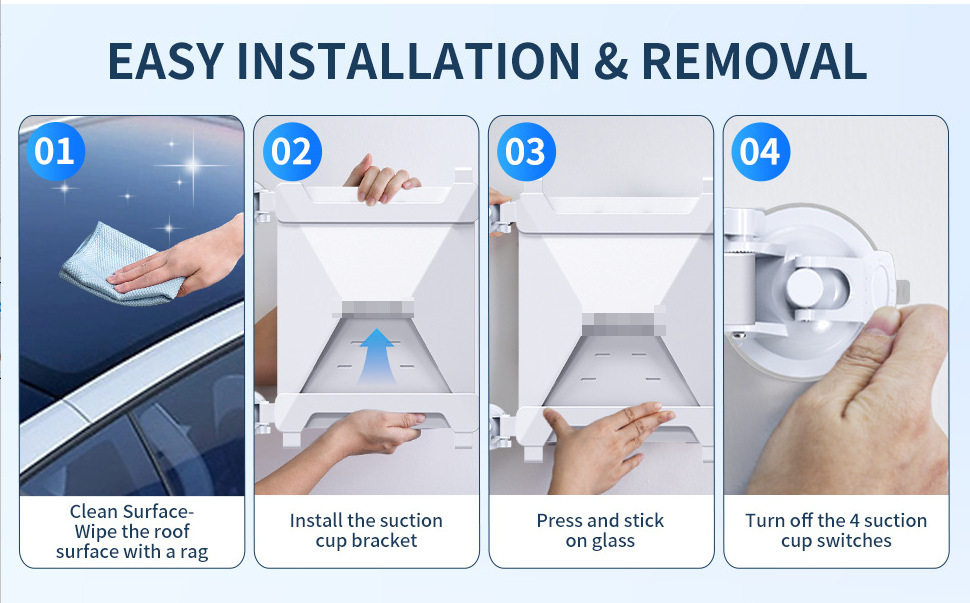 EASY INSTALLATION & REMOVAL

01

Clean Surface-
Wipe the roof surface with a rag

02

Install the suction cup bracket

03

Press and stick on glass

04

Turn off the 4 suction cup switches