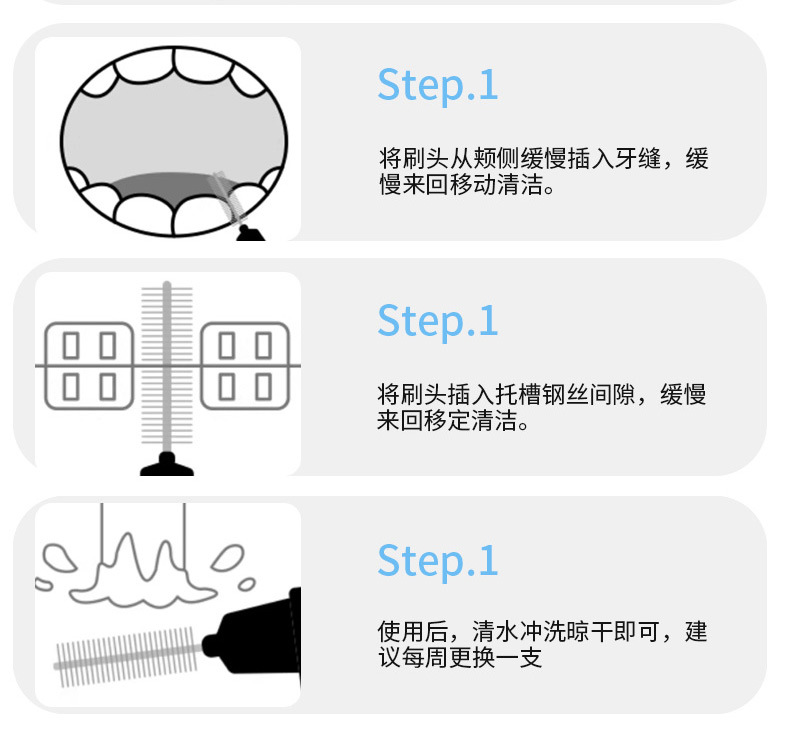 Step.1

将刷头从颊侧缓慢插入牙缝，缓慢来回移动清洁。

Step.1

将刷头插入托槽钢丝间隙，缓慢来回移定清洁。

Step.1

使用后，清水冲洗晾干即可，建议每周更换一支