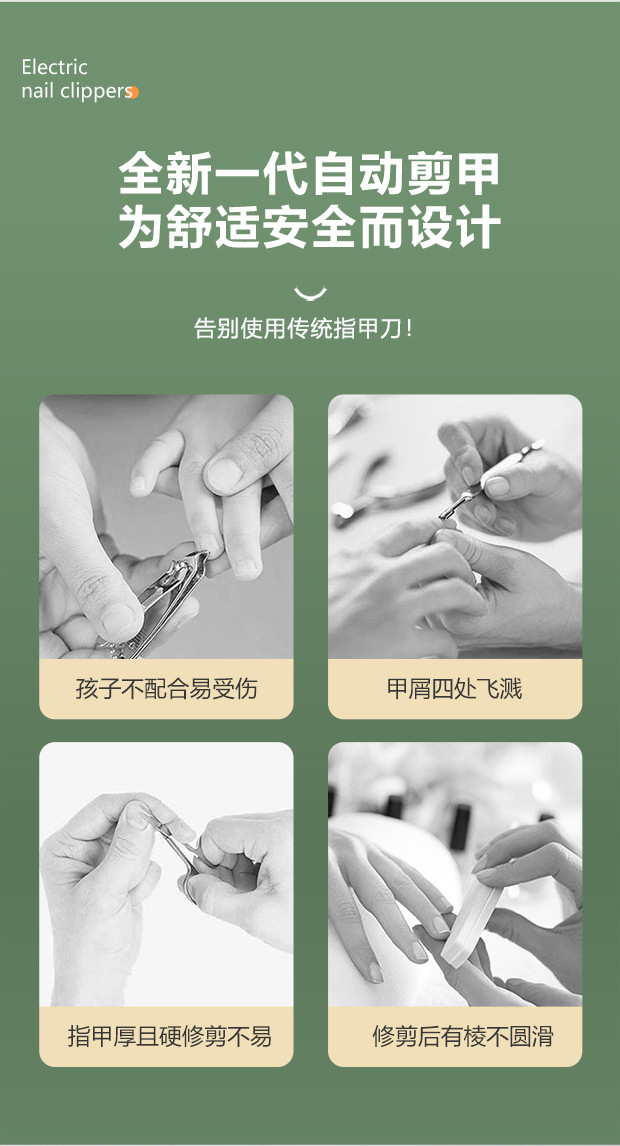 Electric
nail clippers

全新一代自动剪甲
为舒适安全而设计

告别使用传统指甲刀！

孩子不配合易受伤

甲屑四处飞溅

指甲厚且硬修剪不易

修剪后有棱不圆滑