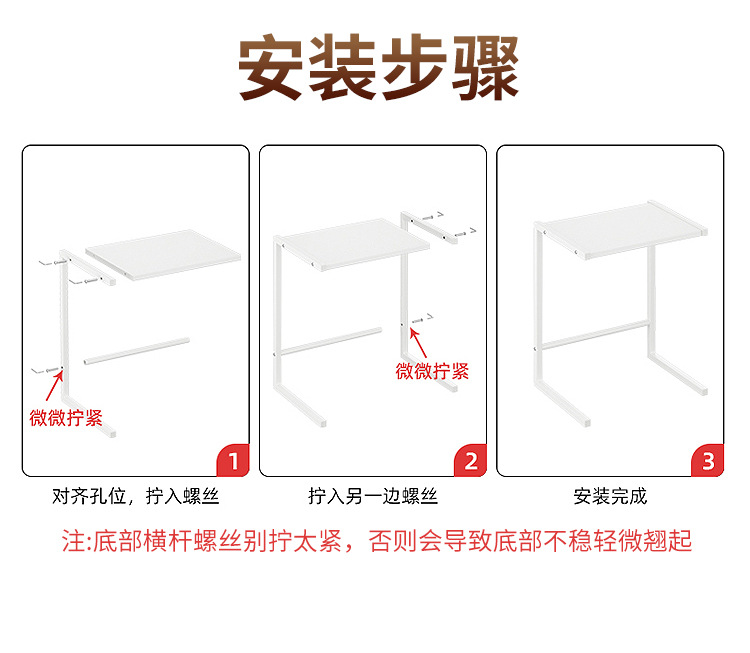 安装步骤

微微拧紧

1

对齐孔位，拧入螺丝

微微拧紧

2

拧入另一边螺丝

3

安装完成

注:底部横杆螺丝别拧太紧，否则会导致底部不稳轻微翘起