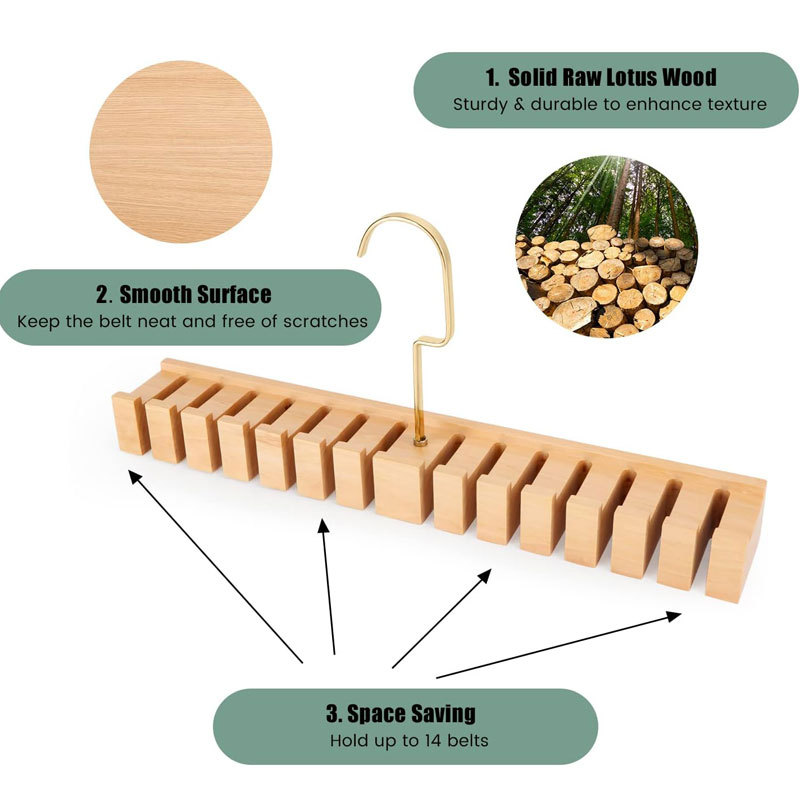 1. Solid Raw Lotus Wood
Sturdy & durable to enhance texture

2. Smooth Surface
Keep the belt neat and free of scratches

3. Space Saving
Hold up to 14 belts