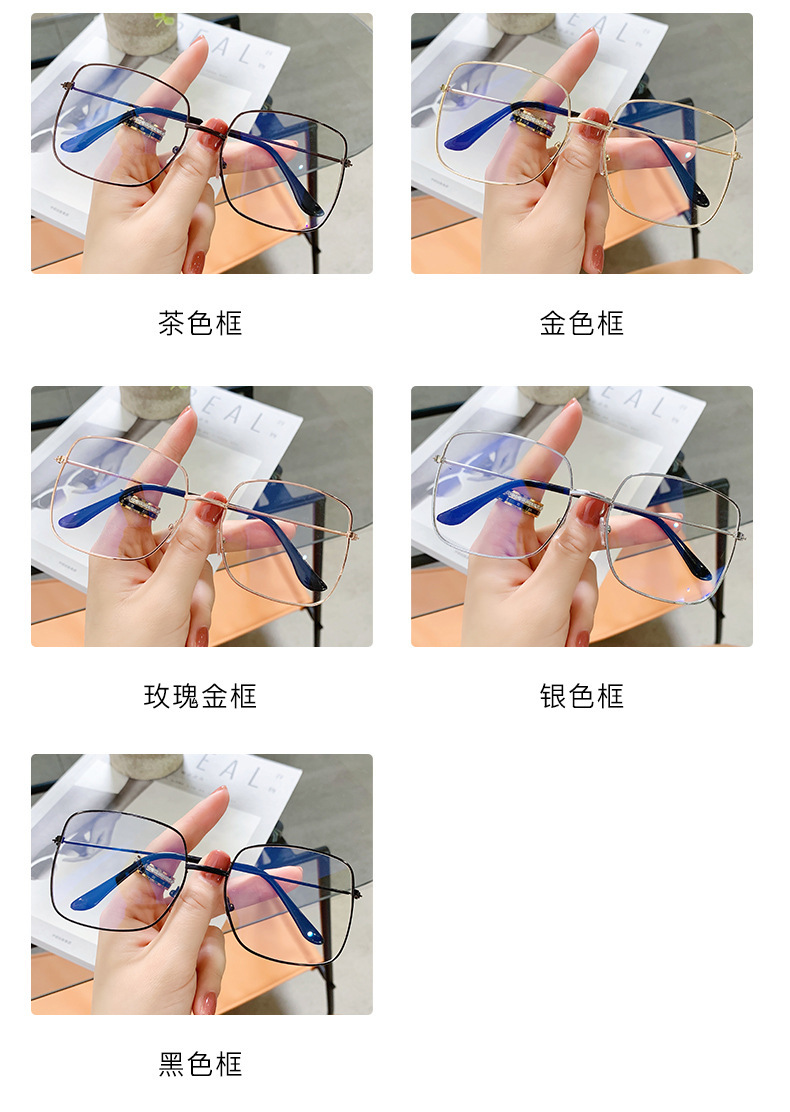 茶色框

金色框

玫瑰金框

银色框

黑色框