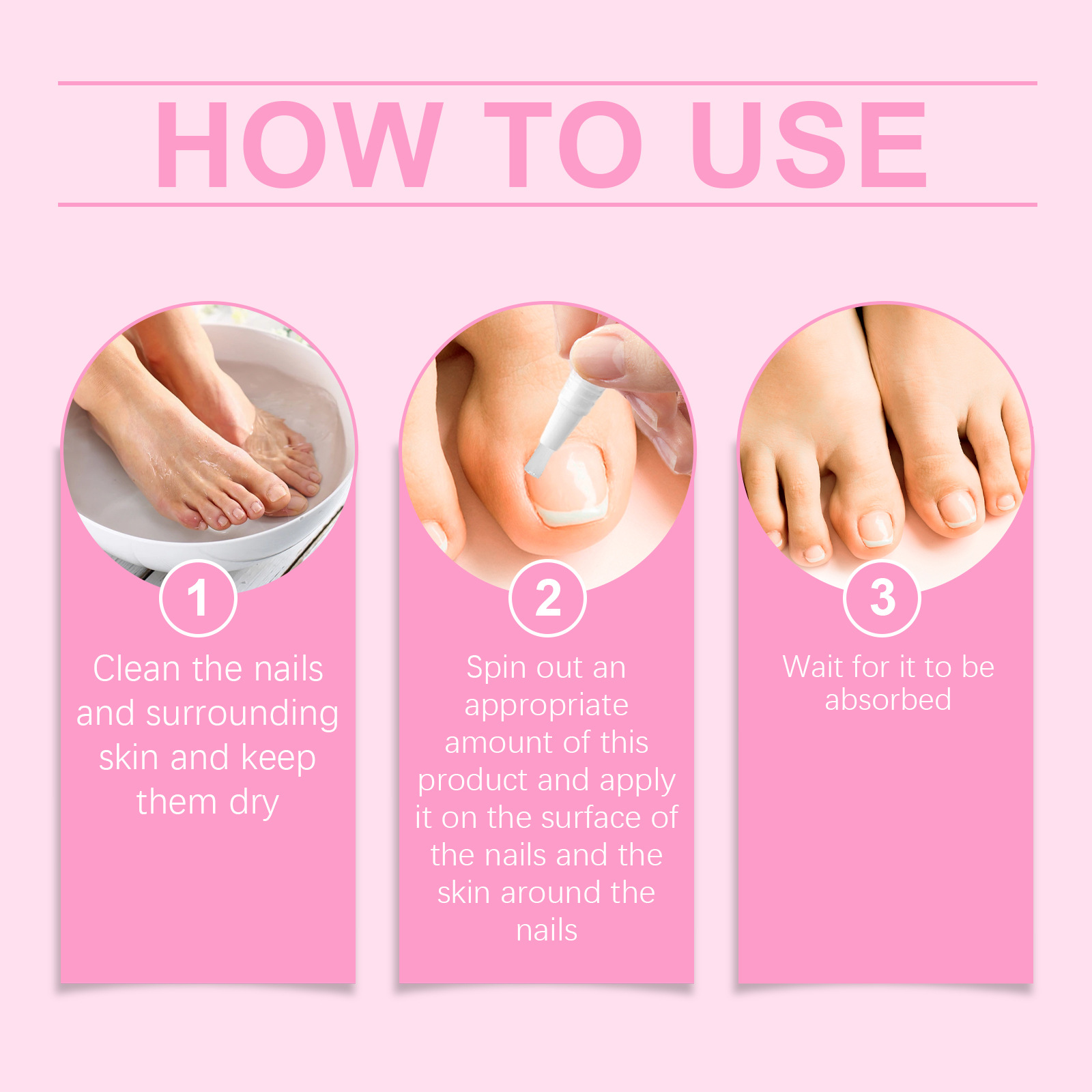 HOW TO USE

1
Clean the nails and surrounding skin and keep them dry

2
Spin out an appropriate amount of this product and apply it on the surface of the nails and the skin around the nails

3
Wait for it to be absorbed