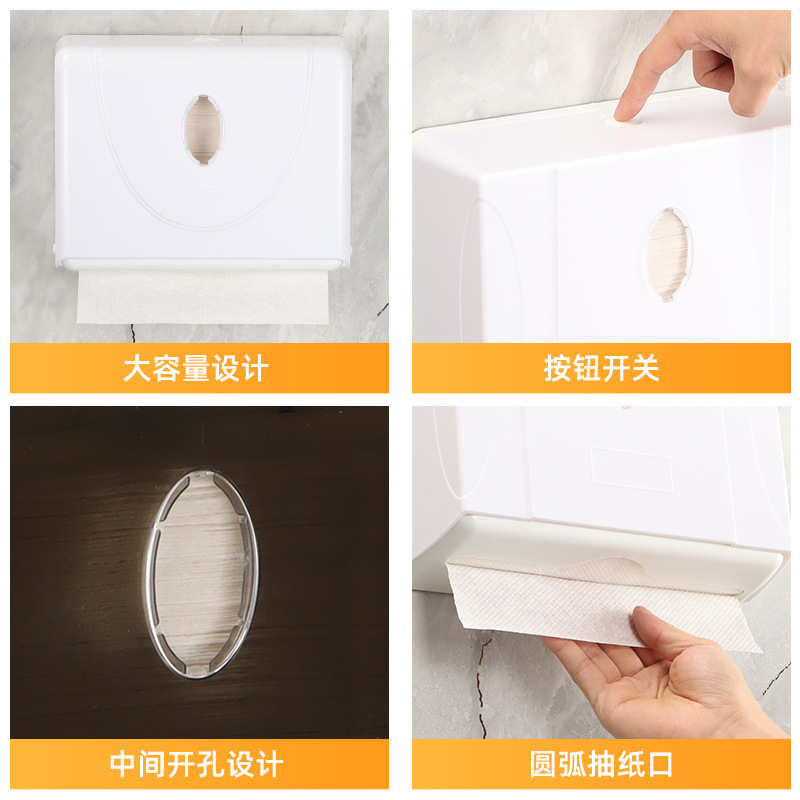 大容量设计

按钮开关

中间开孔设计

圆弧抽纸口