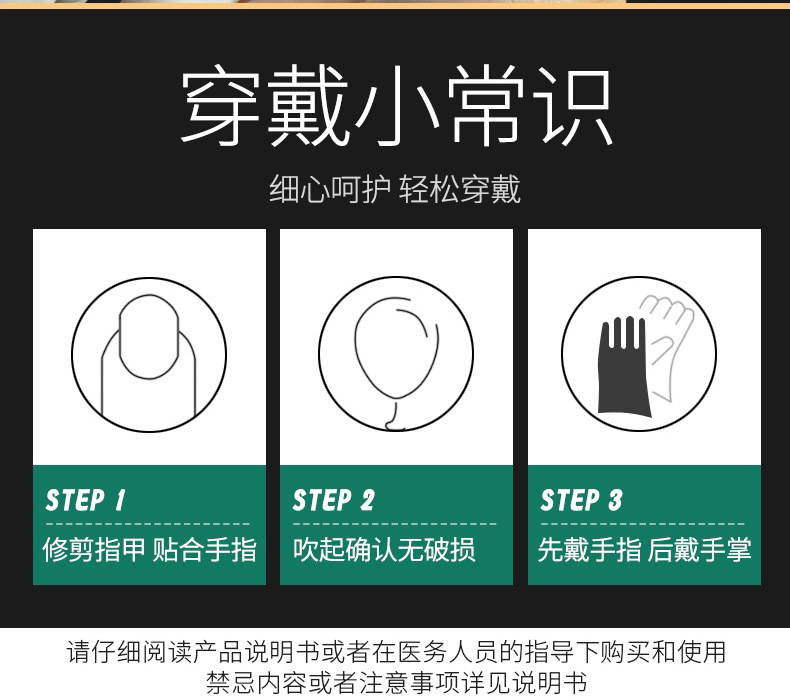 穿戴小常识

细心呵护 轻松穿戴

STEP 1
修剪指甲 贴合手指

STEP 2
吹起确认无破损

STEP 3
先戴手指 后戴手掌

请仔细阅读产品说明书或者在医务人员的指导下购买和使用
禁忌内容或者注意事项详见说明书