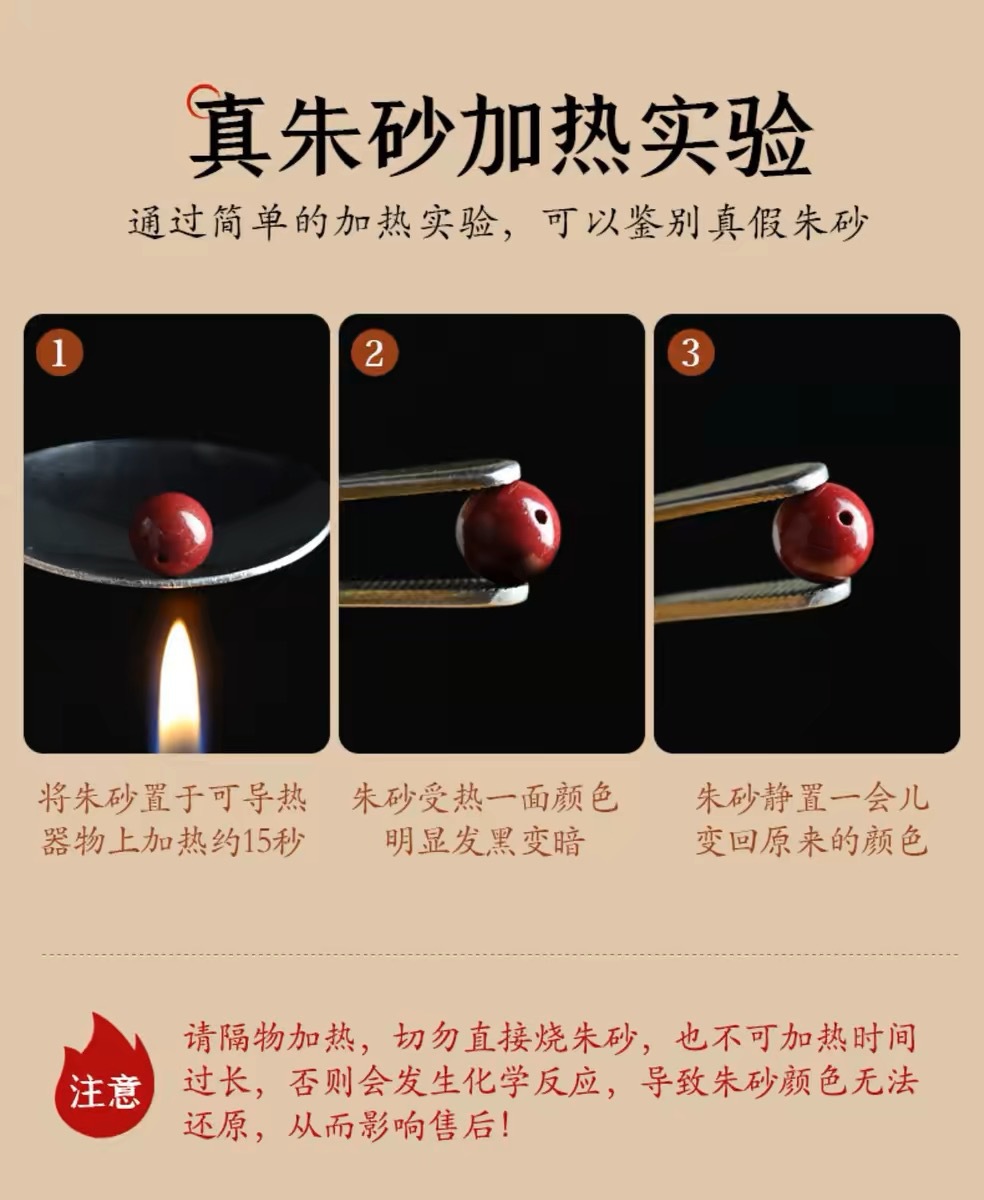 真朱砂加热实验

通过简单的加热实验，可以鉴别真假朱砂

1

将朱砂置于可导热器物上加热约15秒

2

朱砂受热一面颜色明显发黑变暗

3

朱砂静置一会儿变回原来的颜色

注意

请隔物加热，切勿直接烧朱砂，也不可加热时间过长，否则会发生化学反应，导致朱砂颜色无法还原，从而影响售后！