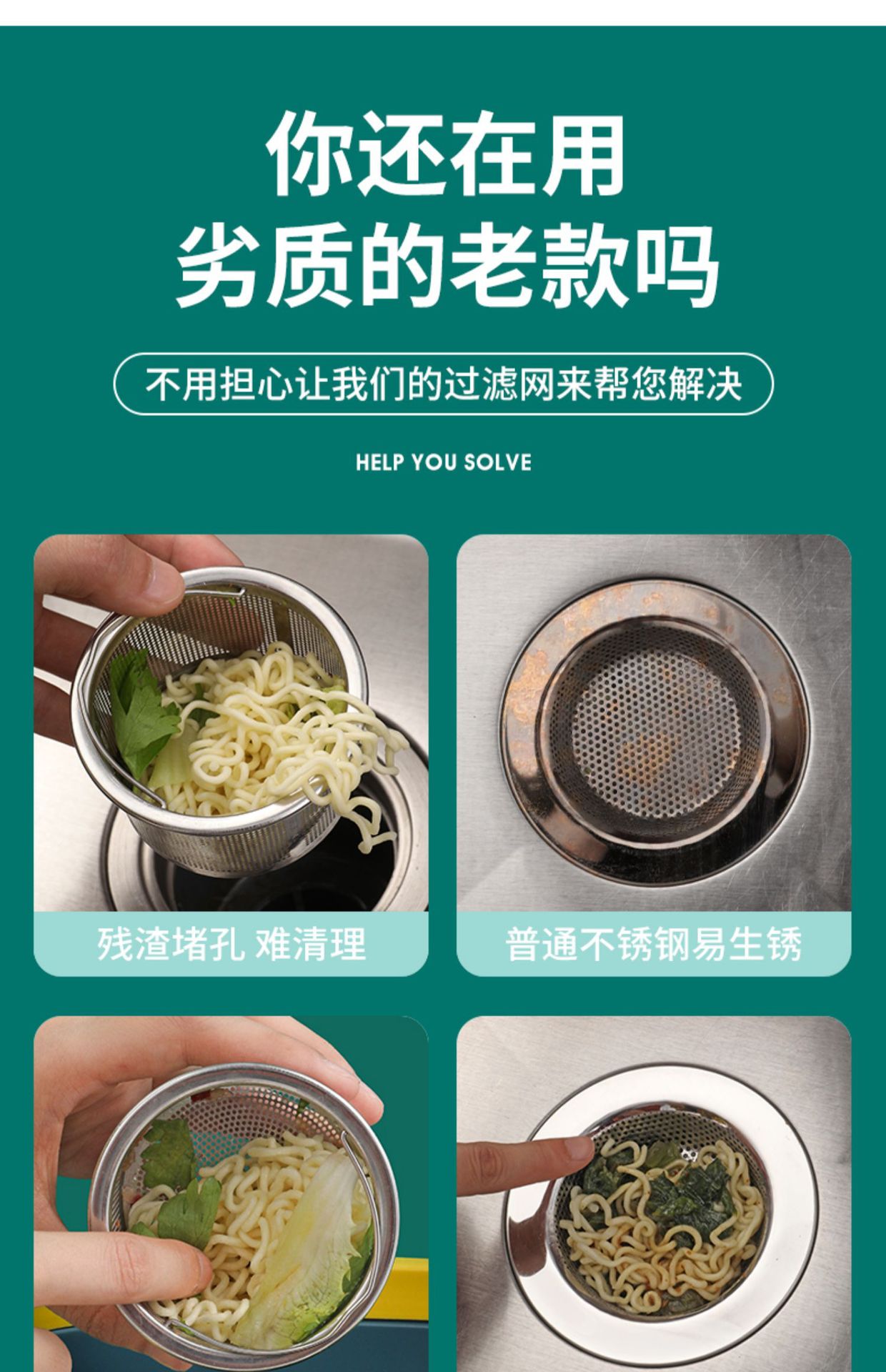 你还在用
劣质的老款吗

不用担心让我们的过滤网来帮您解决

HELP YOU SOLVE

残渣堵孔 难清理

普通不锈钢易生锈