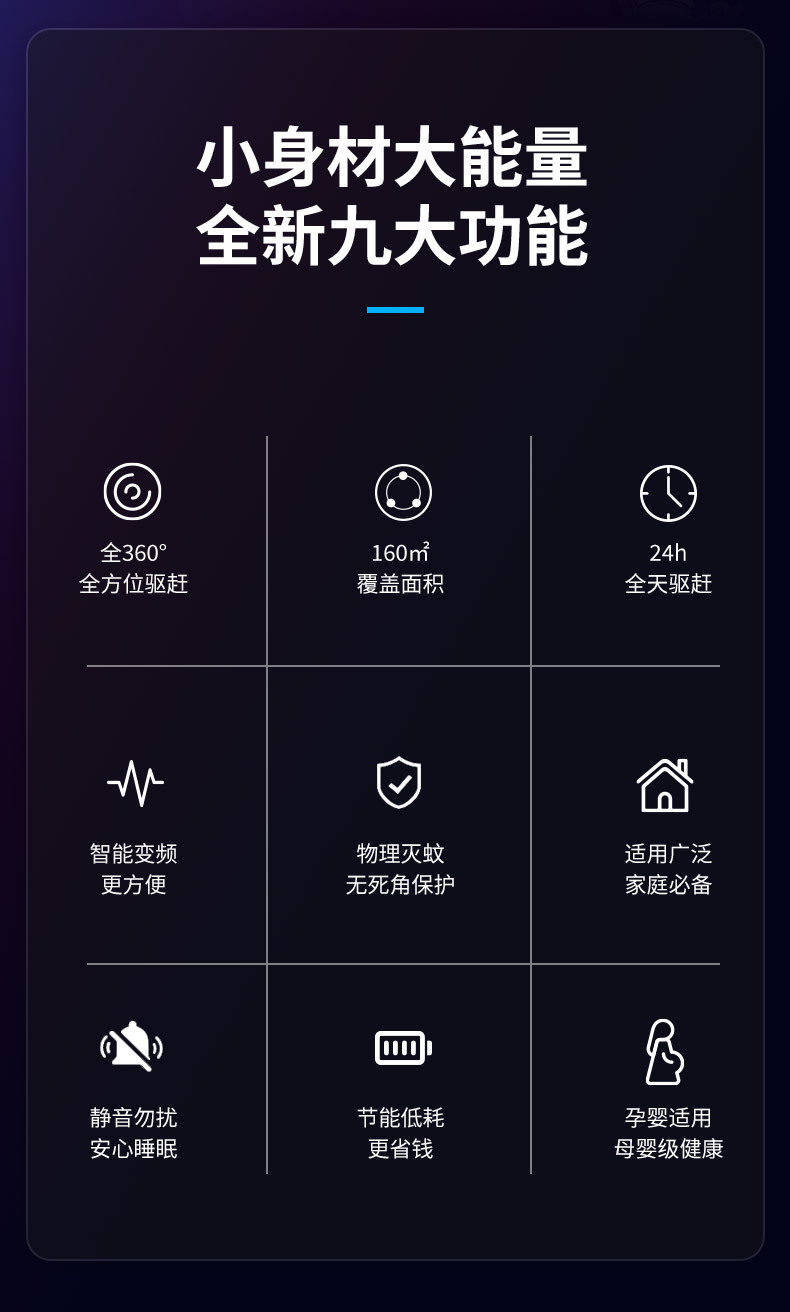 小身材大能量
全新九大功能

全360°
全方位驱赶

160㎡
覆盖面积

24h
全天驱赶

智能变频
更方便

物理灭蚊
无死角保护

适用广泛
家庭必备

静音勿扰
安心睡眠

节能低耗
更省钱

孕婴适用
母婴级健康