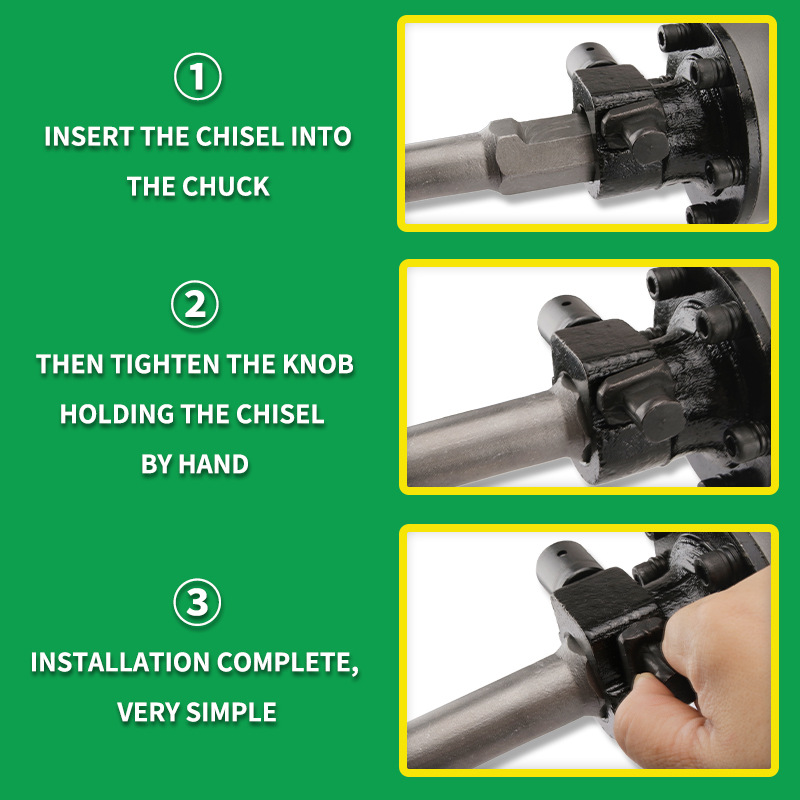 ①
INSERT THE CHISEL INTO THE CHUCK

②
THEN TIGHTEN THE KNOB HOLDING THE CHISEL BY HAND

③
INSTALLATION COMPLETE, VERY SIMPLE