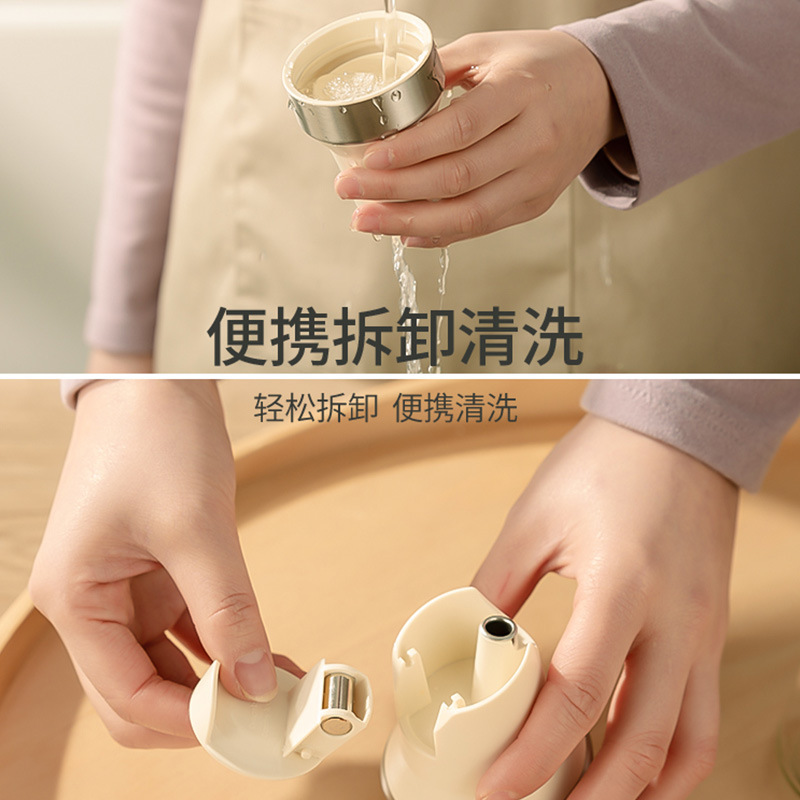 便携拆卸清洗

轻松拆卸 便携清洗