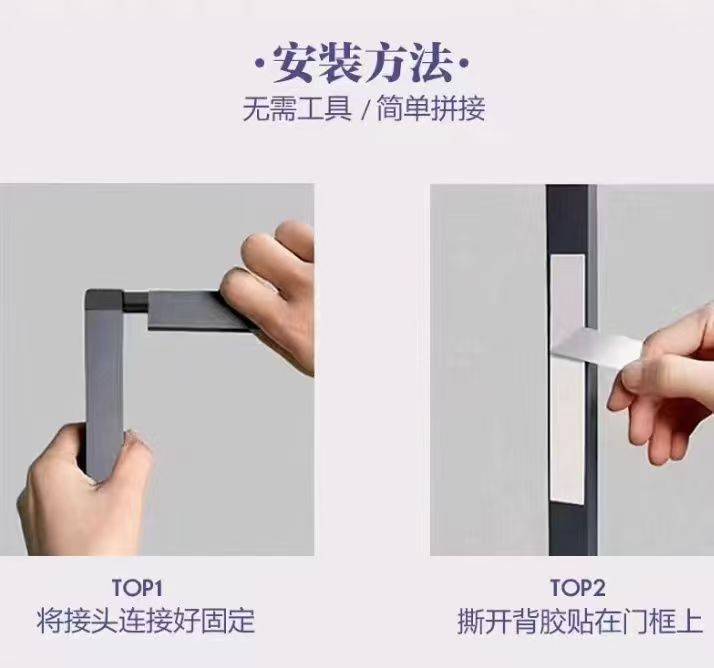 ·安装方法·
无需工具 / 简单拼接

TOP1
将接头连接好固定

TOP2
撕开背胶贴在门框上