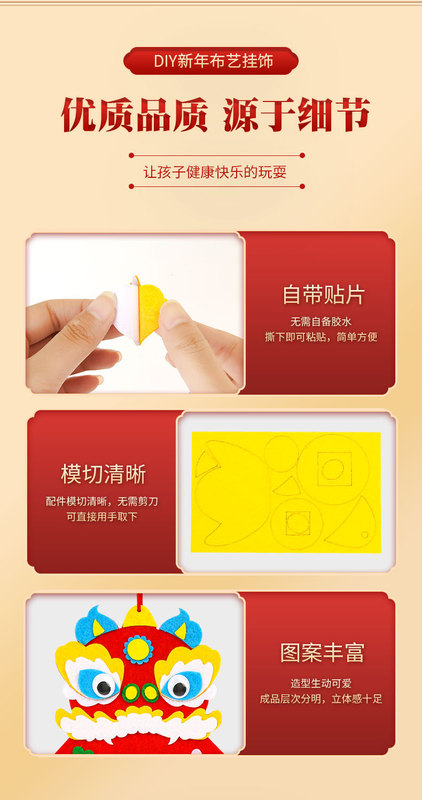 DIY新年布艺挂饰

优质品质 源于细节

让孩子健康快乐的玩耍

自带贴片

无需自备胶水
撕下即可粘贴，简单方便

模切清晰

配件模切清晰，无需剪刀
可直接用手取下

图案丰富

造型生动可爱
成品层次分明，立体感十足