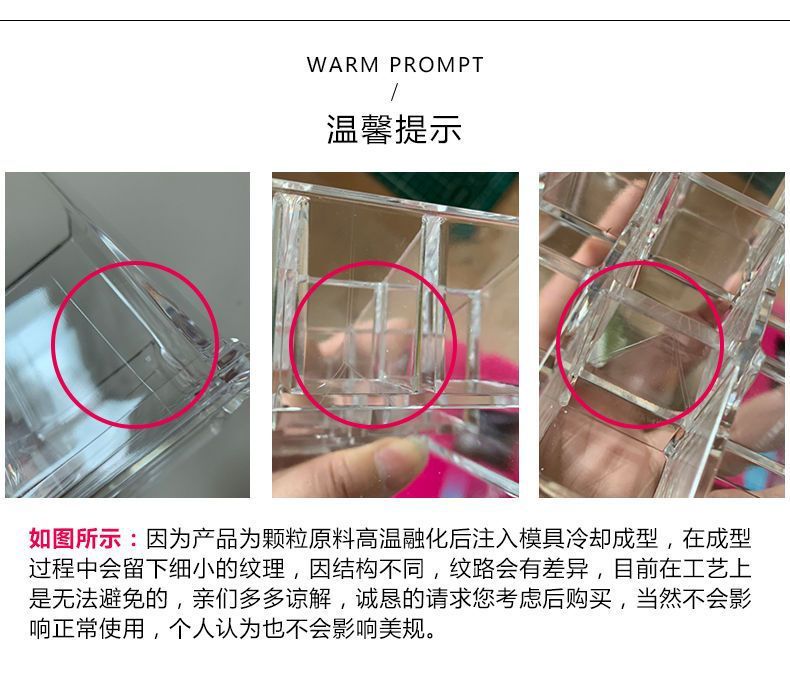 WARM PROMPT
/
温馨提示

如图所示：因为产品为颗粒原料高温融化后注入模具冷却成型，在成型过程中会留下细小的纹理，因结构不同，纹路会有差异，目前在工艺上是无法避免的，亲们多多谅解，诚恳的请求您考虑后购买，当然不会影响正常使用，个人认为也不会影响美规。