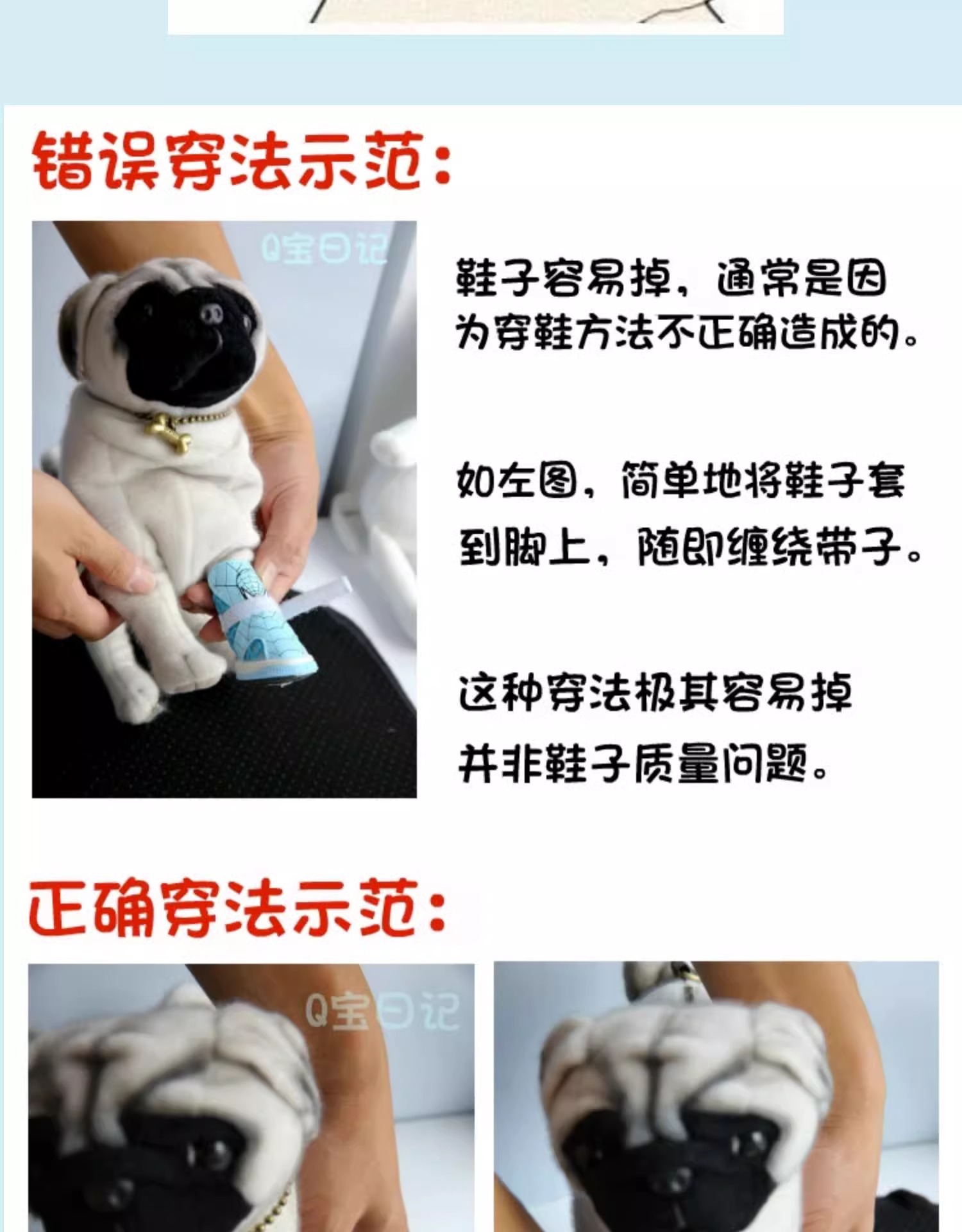 错误穿法示范：

Q宝日记

鞋子容易掉，通常是因为穿鞋方法不正确造成的。

如左图，简单地将鞋子套到脚上，随即缠绕带子。

这种穿法极其容易掉并非鞋子质量问题。

正确穿法示范：

Q宝日记