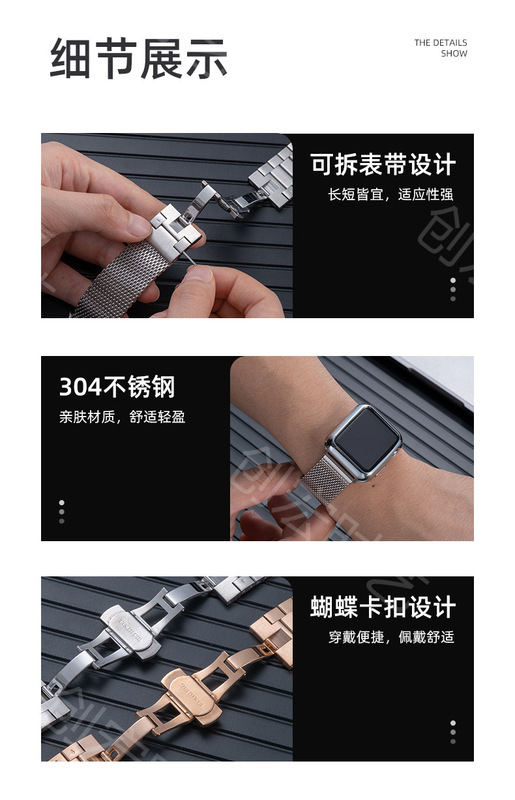 细节展示

THE DETAILS SHOW

可拆表带设计

长短皆宜，适应性强

304不锈钢

亲肤材质，舒适轻盈

蝴蝶卡扣设计

穿戴便捷，佩戴舒适