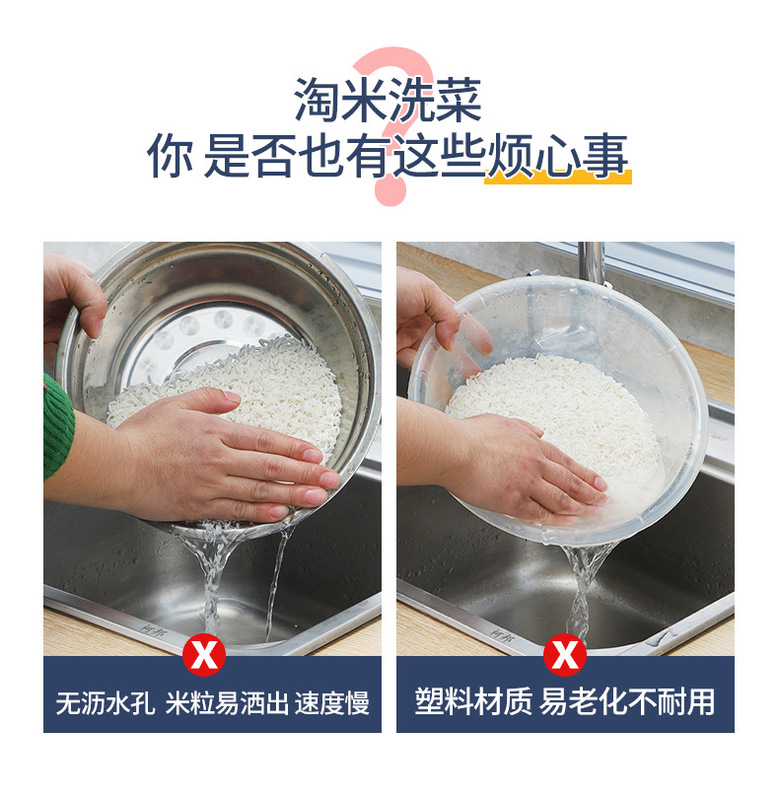 淘米洗菜
你 是否也有这些烦心事

X
无沥水孔 米粒易洒出 速度慢

X
塑料材质 易老化不耐用