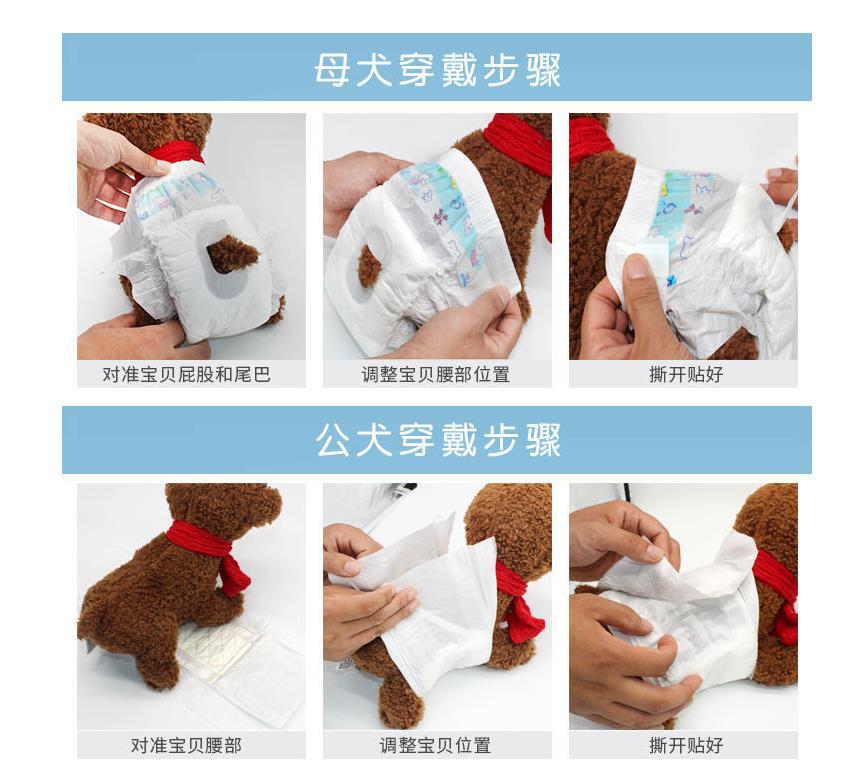 母犬穿戴步骤

对准宝贝屁股和尾巴

调整宝贝腰部位置

撕开贴好

公犬穿戴步骤

对准宝贝腰部

调整宝贝位置

撕开贴好