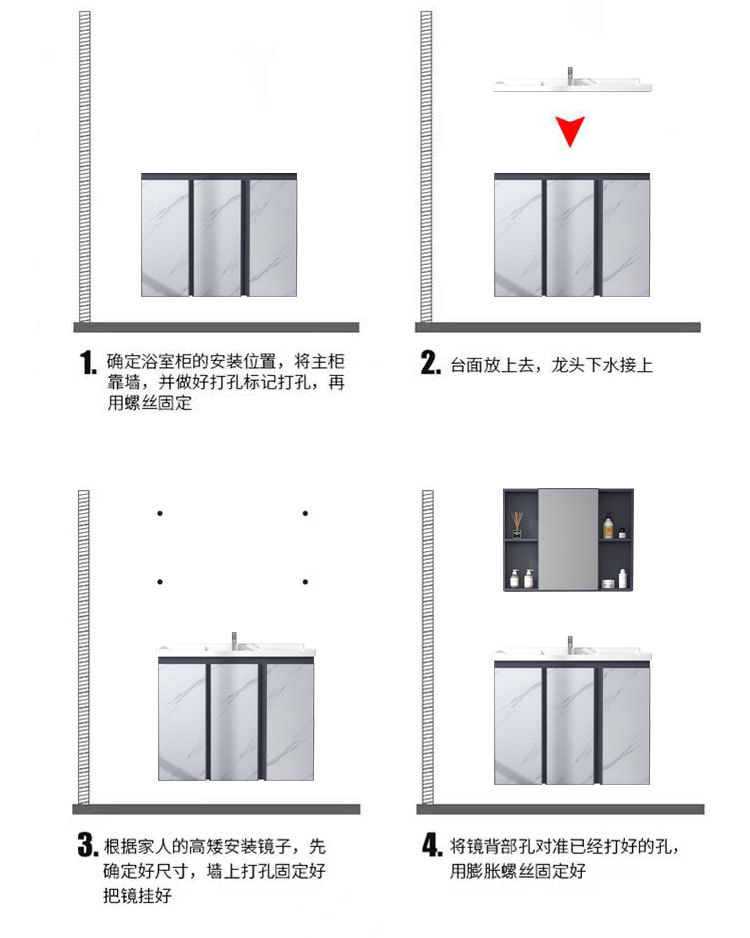 1. 确定浴室柜的安装位置，将主柜靠墙，并做好打孔标记打孔，再用螺丝固定

2. 台面放上去，龙头下水接上

3. 根据家人的高矮安装镜子，先确定好尺寸，墙上打孔固定好把镜挂好

4. 将镜背部孔对准已经打好的孔，用膨胀螺丝固定好