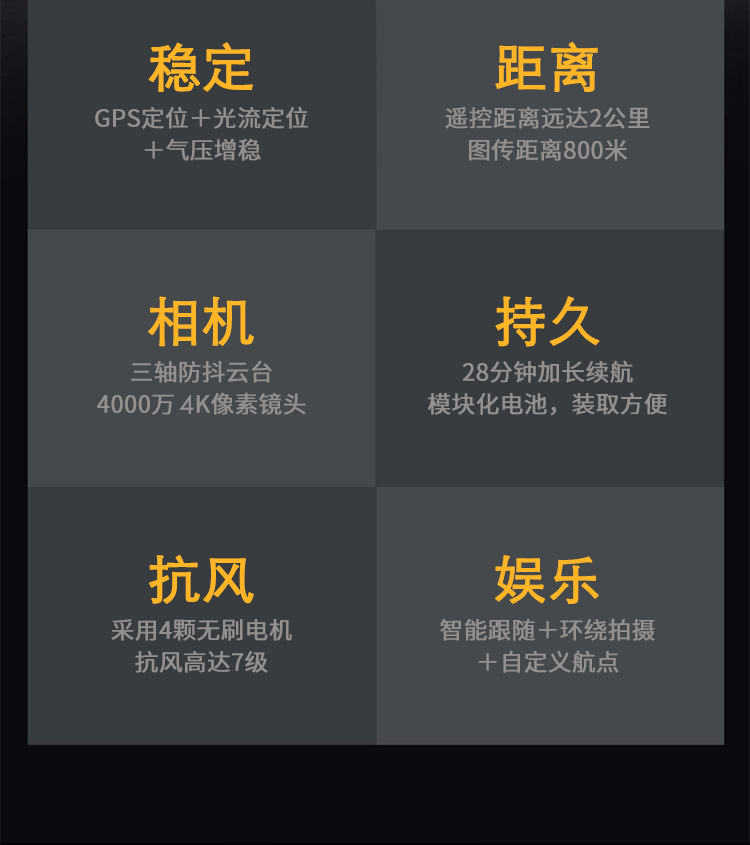 稳定
GPS定位+光流定位
+气压增稳

距离
遥控距离远达2公里
图传距离800米

相机
三轴防抖云台
4000万 4K像素镜头

持久
28分钟加长续航
模块化电池，装取方便

抗风
采用4颗无刷电机
抗风高达7级

娱乐
智能跟随+环绕拍摄
+自定义航点