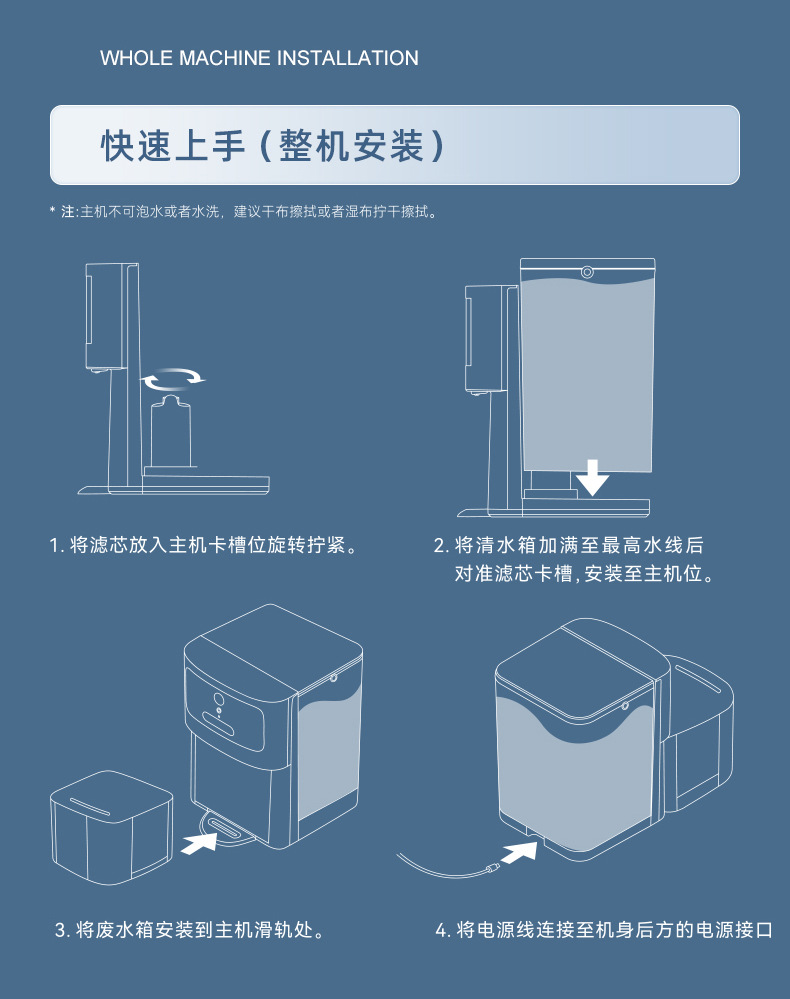 WHOLE MACHINE INSTALLATION

快速上手（整机安装）

* 注:主机不可泡水或者水洗，建议干布擦拭或者湿布拧干擦拭。

1. 将滤芯放入主机卡槽位旋转拧紧。

2. 将清水箱加满至最高水线后对准滤芯卡槽，安装至主机位。

3. 将废水箱安装到主机滑轨处。

4. 将电源线连接至机身后方的电源接口